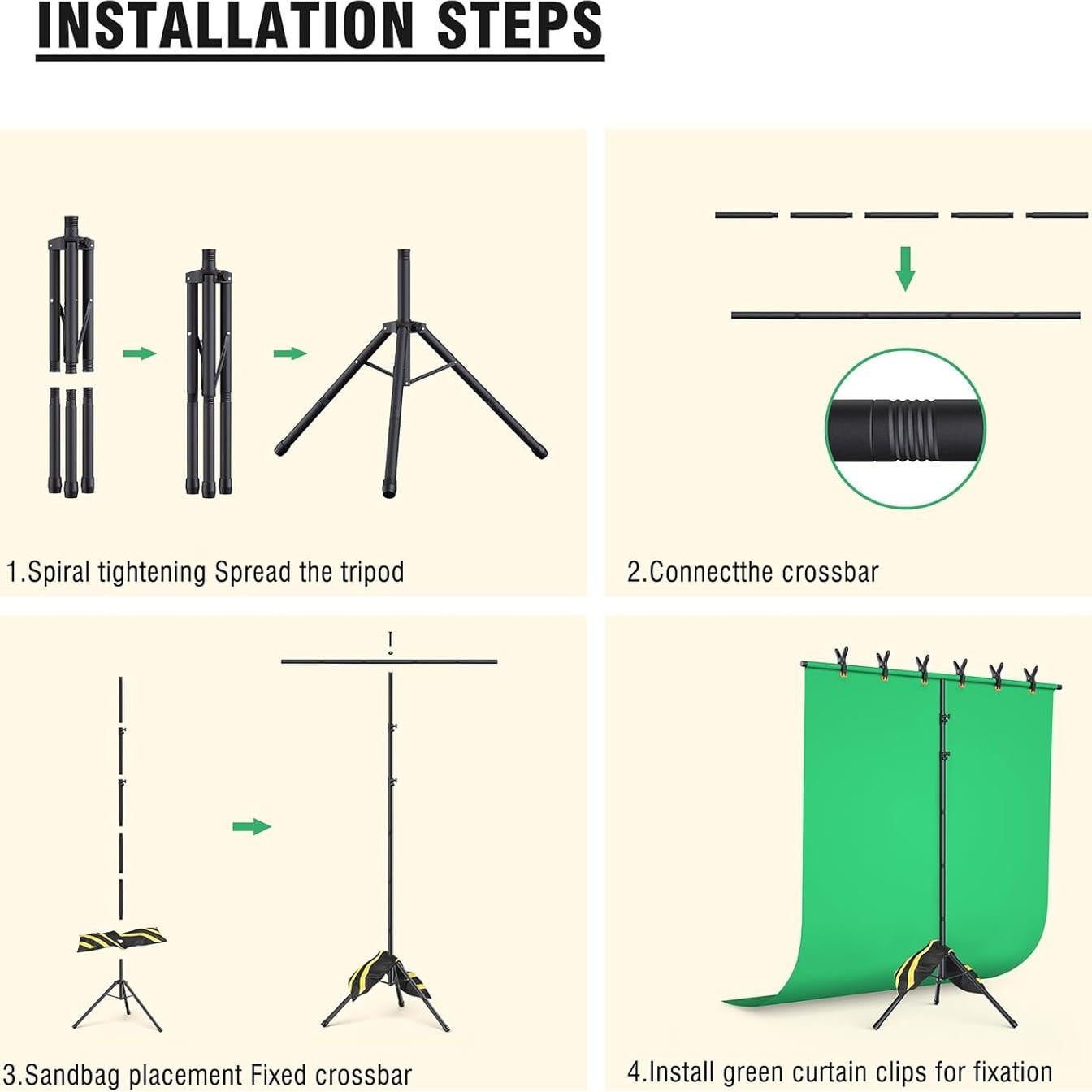 INSTALLATION STEPS

1.Spiral tightening Spread the tripod

2.Connectthe crossbar

3.Sandbag placement Fixed crossbar

4.Install green curtain clips for fixation