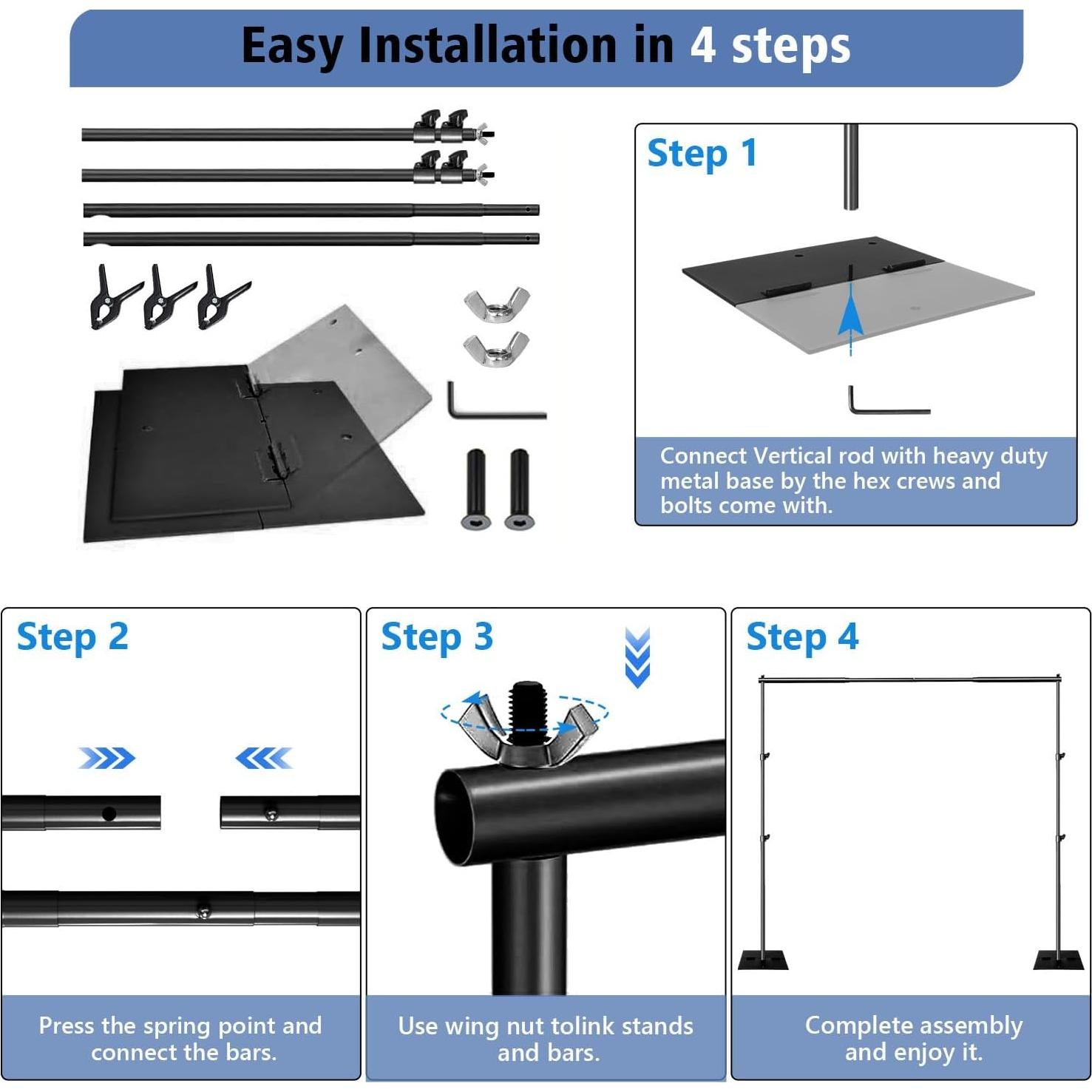 Easy Installation in 4 steps

Step 1

Connect Vertical rod with heavy duty metal base by the hex crews and bolts come with.

Step 2

Press the spring point and connect the bars.

Step 3

Use wing nut tolink stands and bars.

Step 4

Complete assembly and enjoy it.