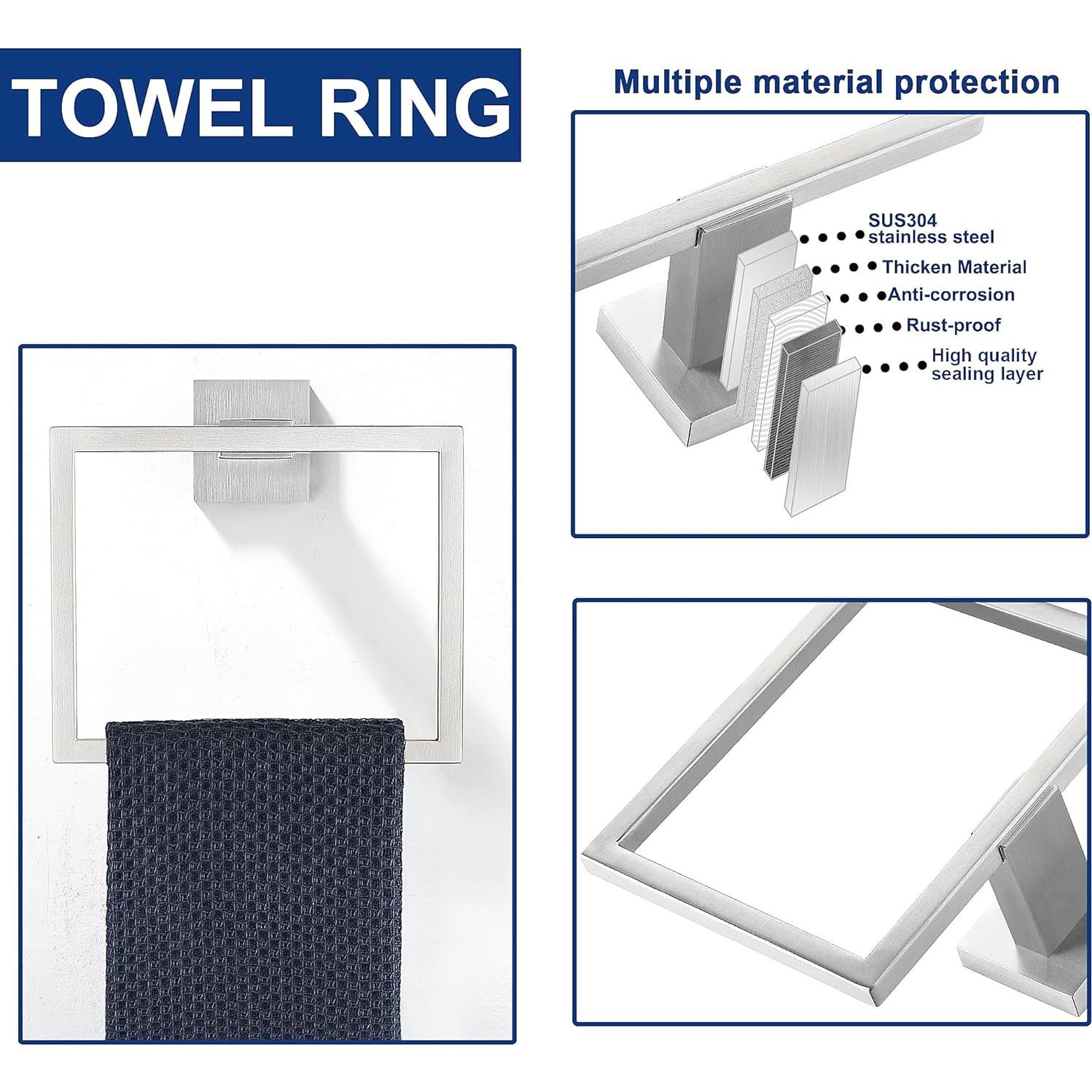 TOWEL RING

Multiple material protection

SUS304
stainless steel

Thicken Material

Anti-corrosion

Rust-proof

High quality
sealing layer