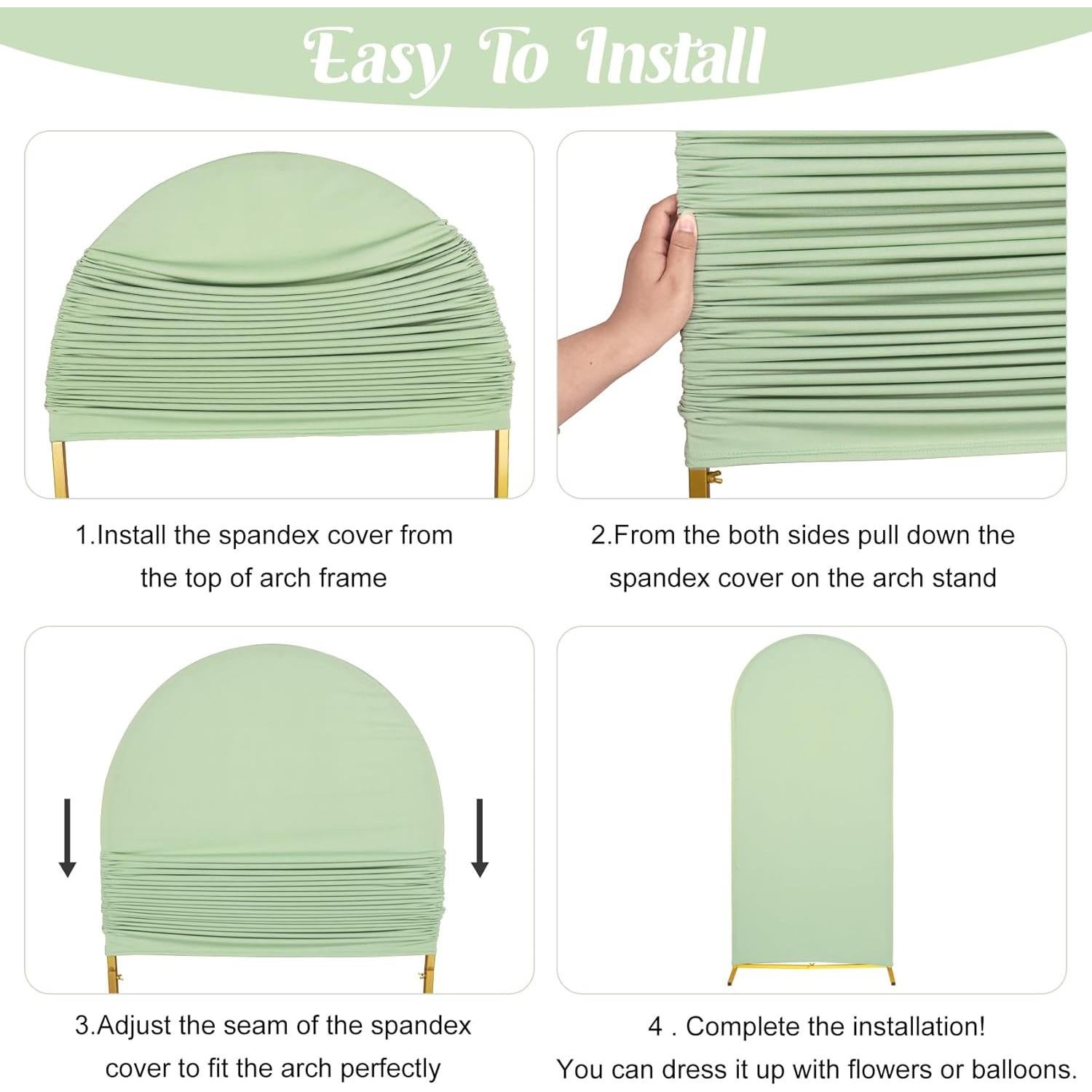 Easy To Install

1.Install the spandex cover from the top of arch frame

2.From the both sides pull down the spandex cover on the arch stand

3.Adjust the seam of the spandex cover to fit the arch perfectly

4 . Complete the installation! You can dress it up with flowers or balloons.