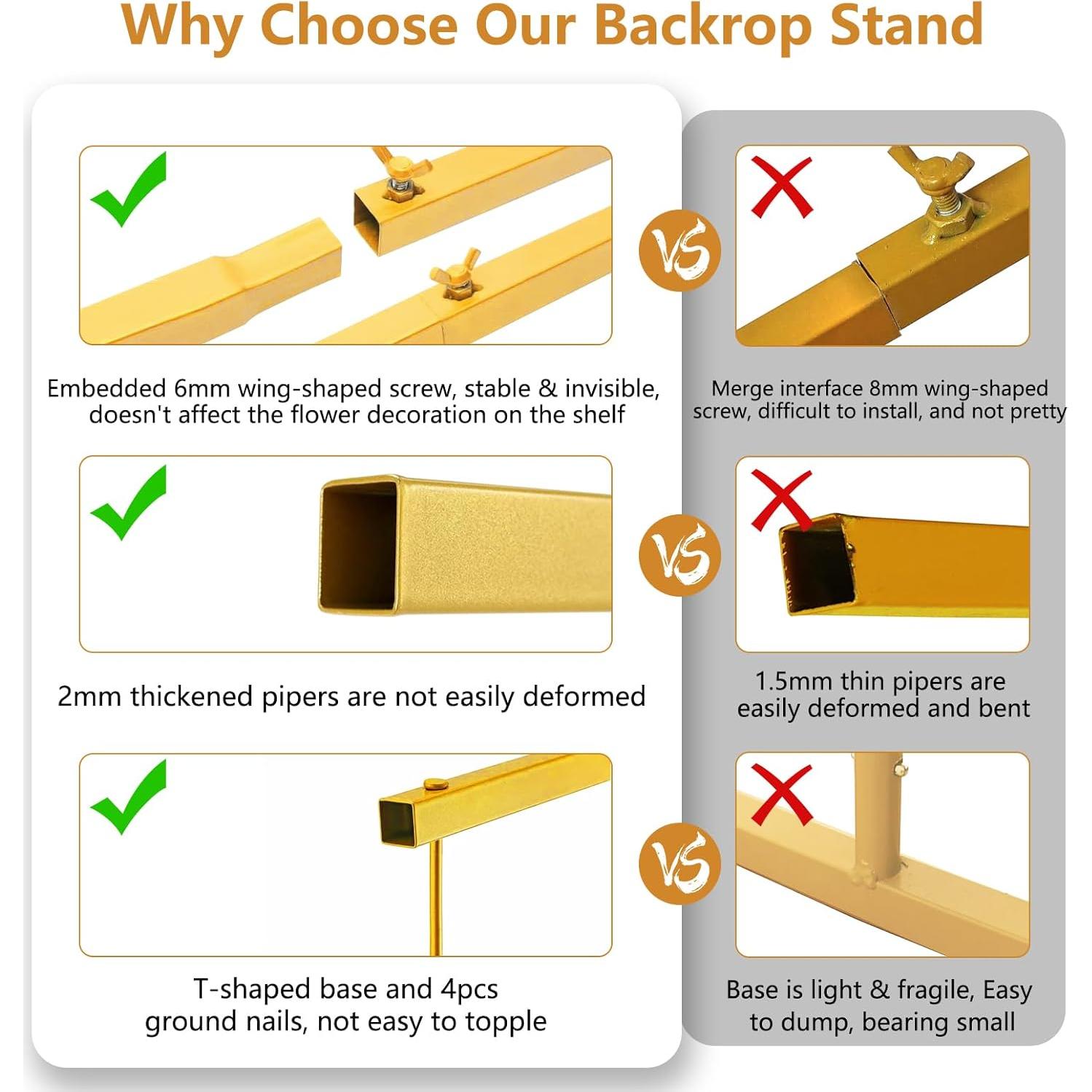 Why Choose Our Backrop Stand

Embedded 6mm wing-shaped screw, stable & invisible, doesn't affect the flower decoration on the shelf

VS

Merge interface 8mm wing-shaped screw, difficult to install, and not pretty

2mm thickened pipers are not easily deformed

VS

1.5mm thin pipers are easily deformed and bent

T-shaped base and 4pcs ground nails, not easy to topple

VS

Base is light & fragile, Easy to dump, bearing small