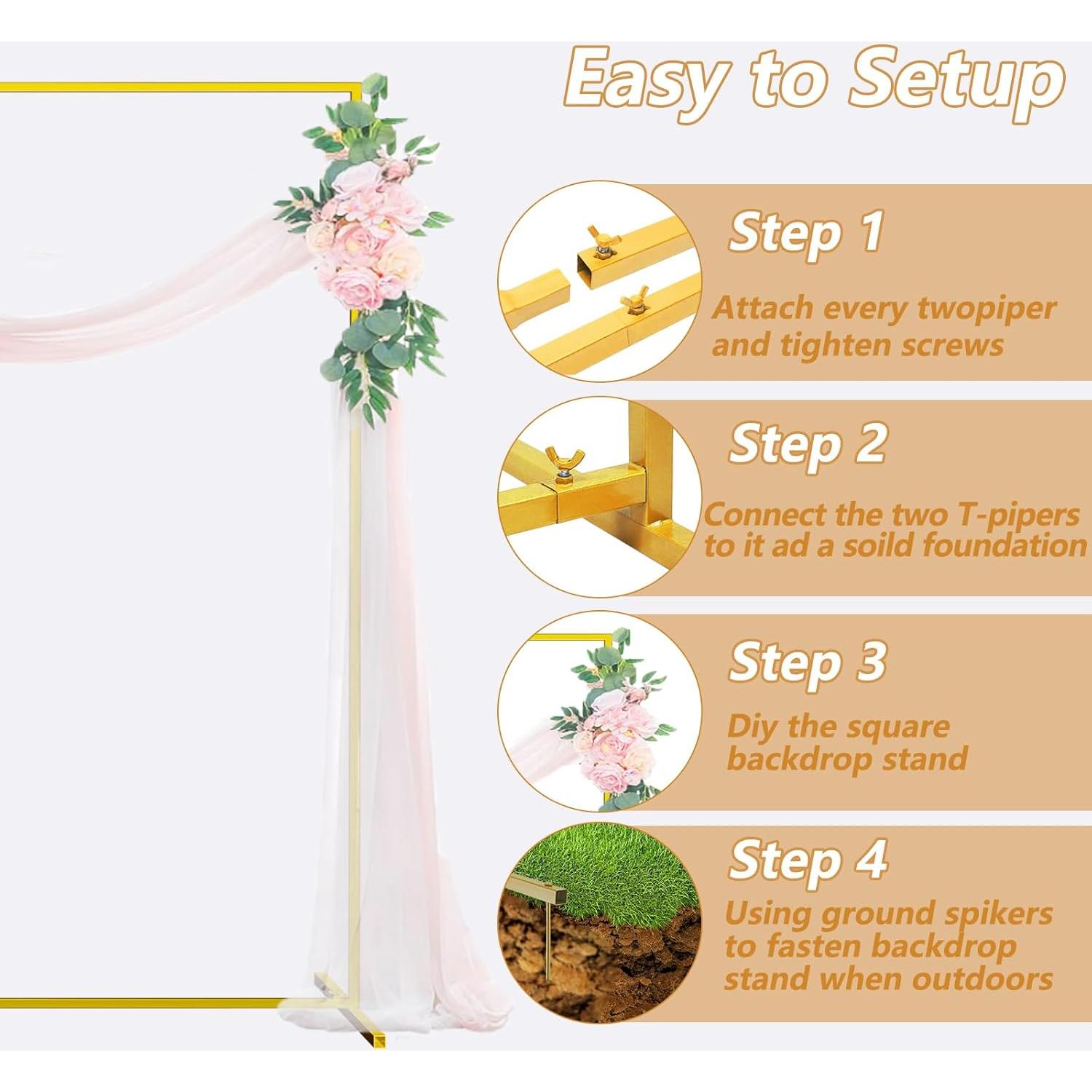 Easy to Setup

Step 1

Attach every twopiper and tighten screws

Step 2

Connect the two T-pipers to it ad a soild foundation

Step 3

Diy the square backdrop stand

Step 4

Using ground spikers to fasten backdrop stand when outdoors