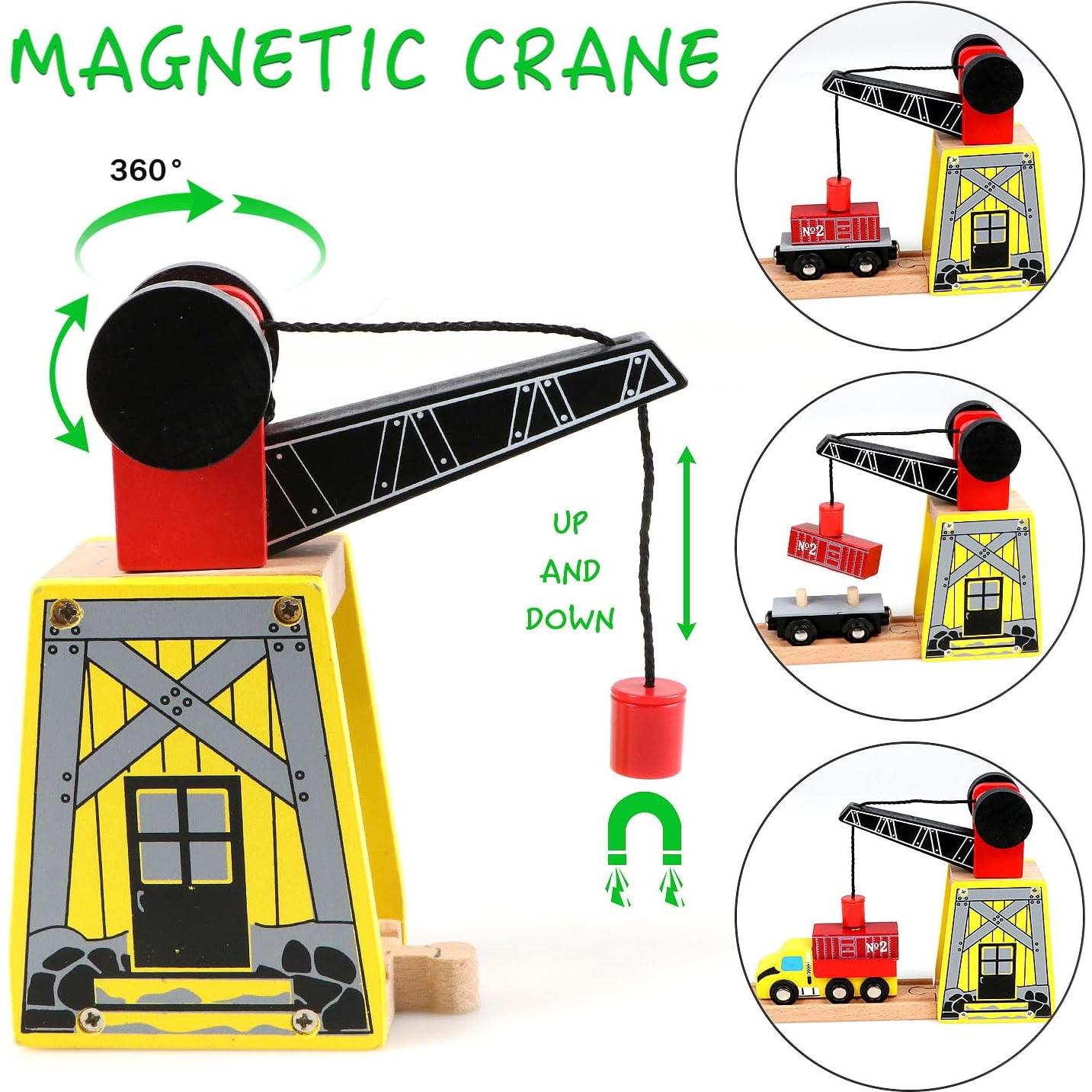 MAGNETIC CRANE

360°

UP
AND
DOWN

№2

№2

№2