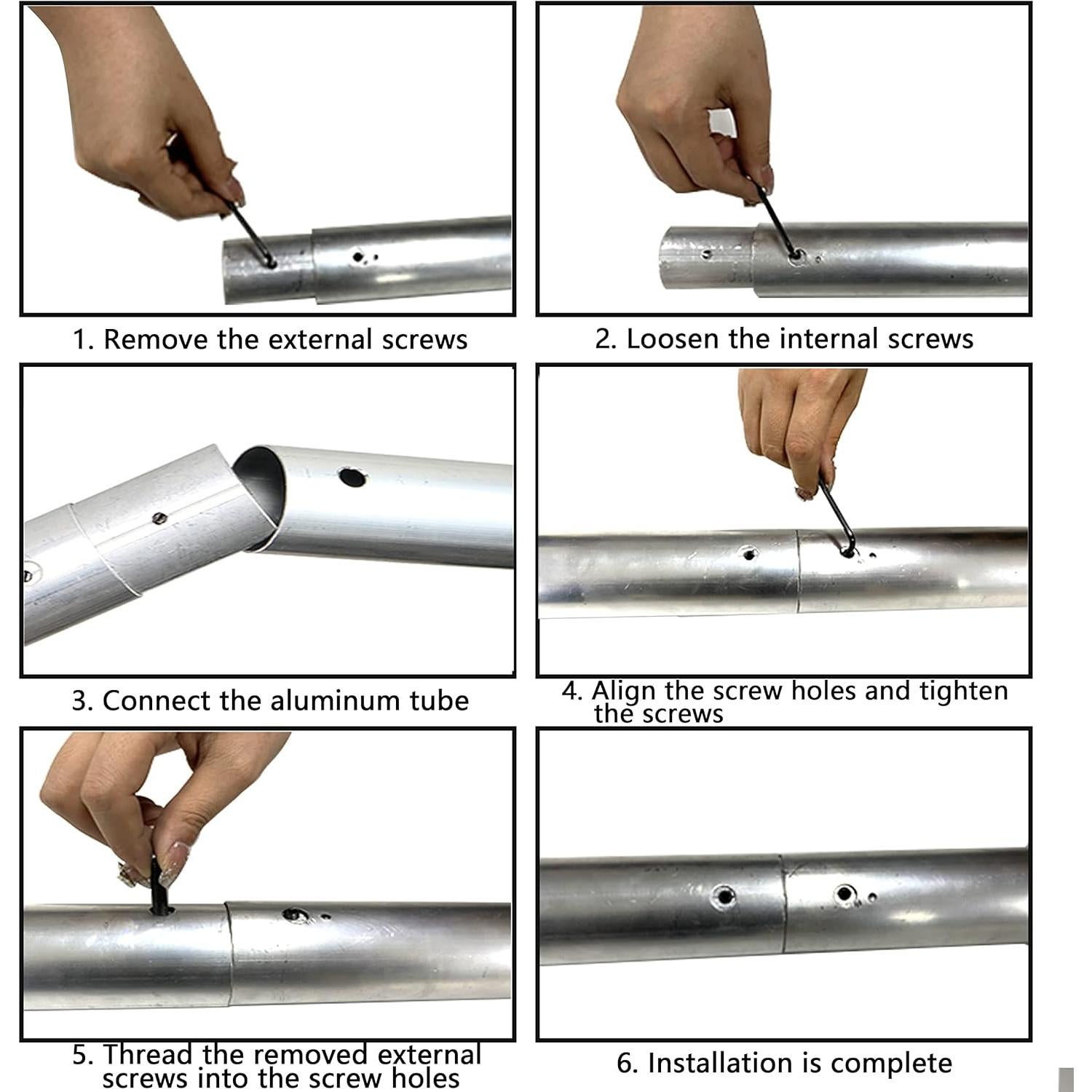 1. Remove the external screws

2. Loosen the internal screws

3. Connect the aluminum tube

4. Align the screw holes and tighten the screws

5. Thread the removed external screws into the screw holes

6. Installation is complete