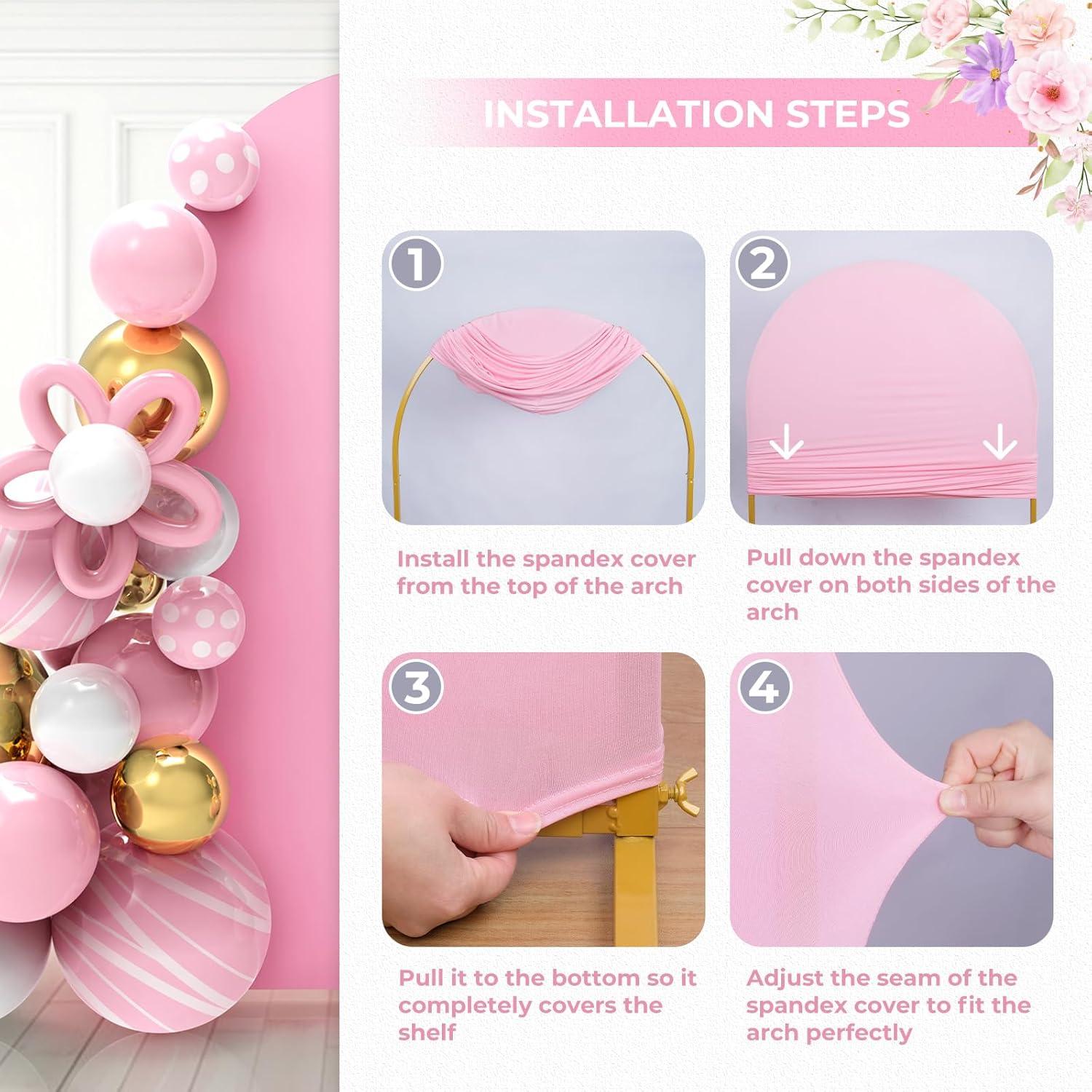 INSTALLATION STEPS

1

Install the spandex cover from the top of the arch

2

Pull down the spandex cover on both sides of the arch

3

Pull it to the bottom so it completely covers the shelf

4

Adjust the seam of the spandex cover to fit the arch perfectly