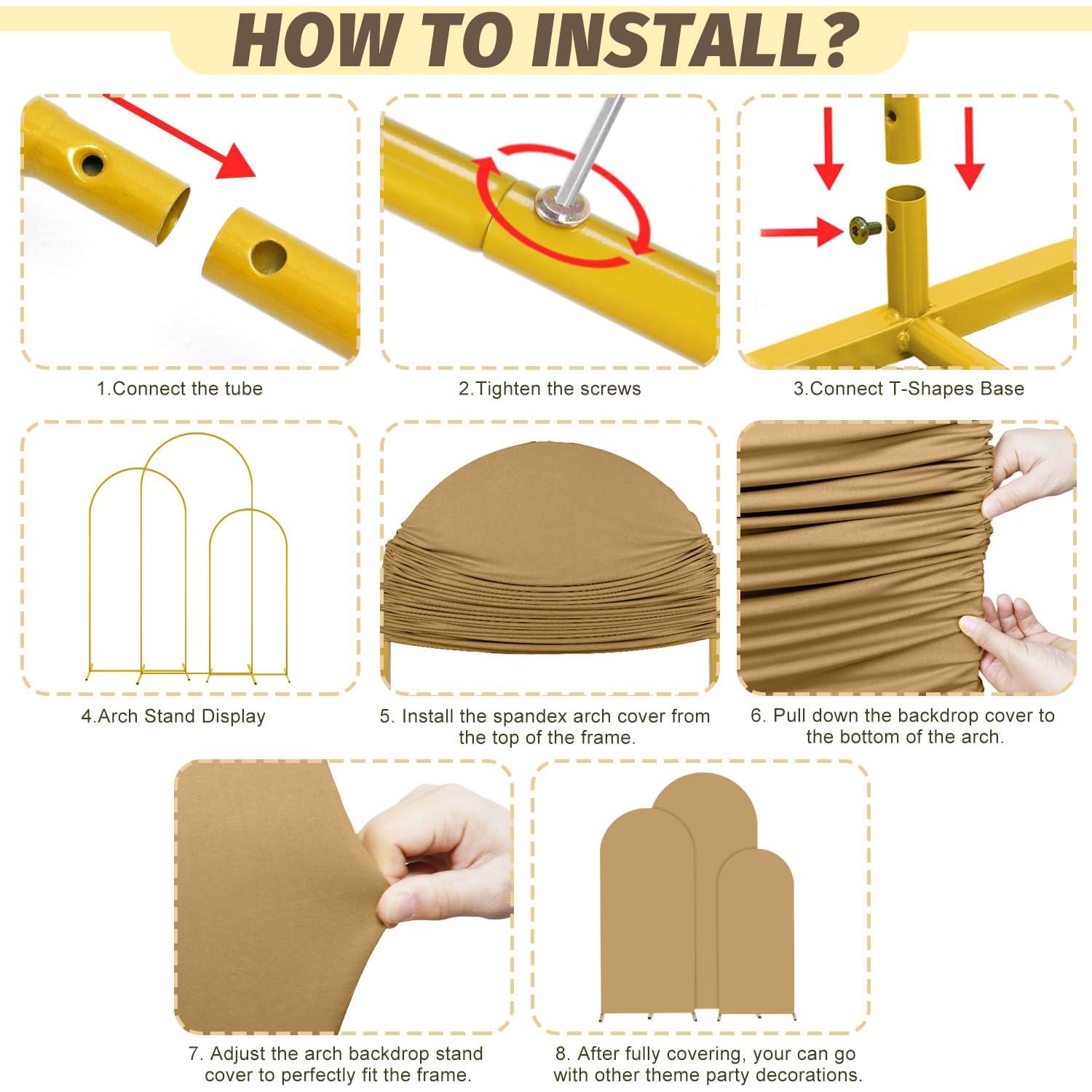 HOW TO INSTALL?

1.Connect the tube

2.Tighten the screws

3.Connect T-Shapes Base

4.Arch Stand Display

5. Install the spandex arch cover from the top of the frame.

6. Pull down the backdrop cover to the bottom of the arch.

7. Adjust the arch backdrop stand cover to perfectly fit the frame.

8. After fully covering, your can go with other theme party decorations.