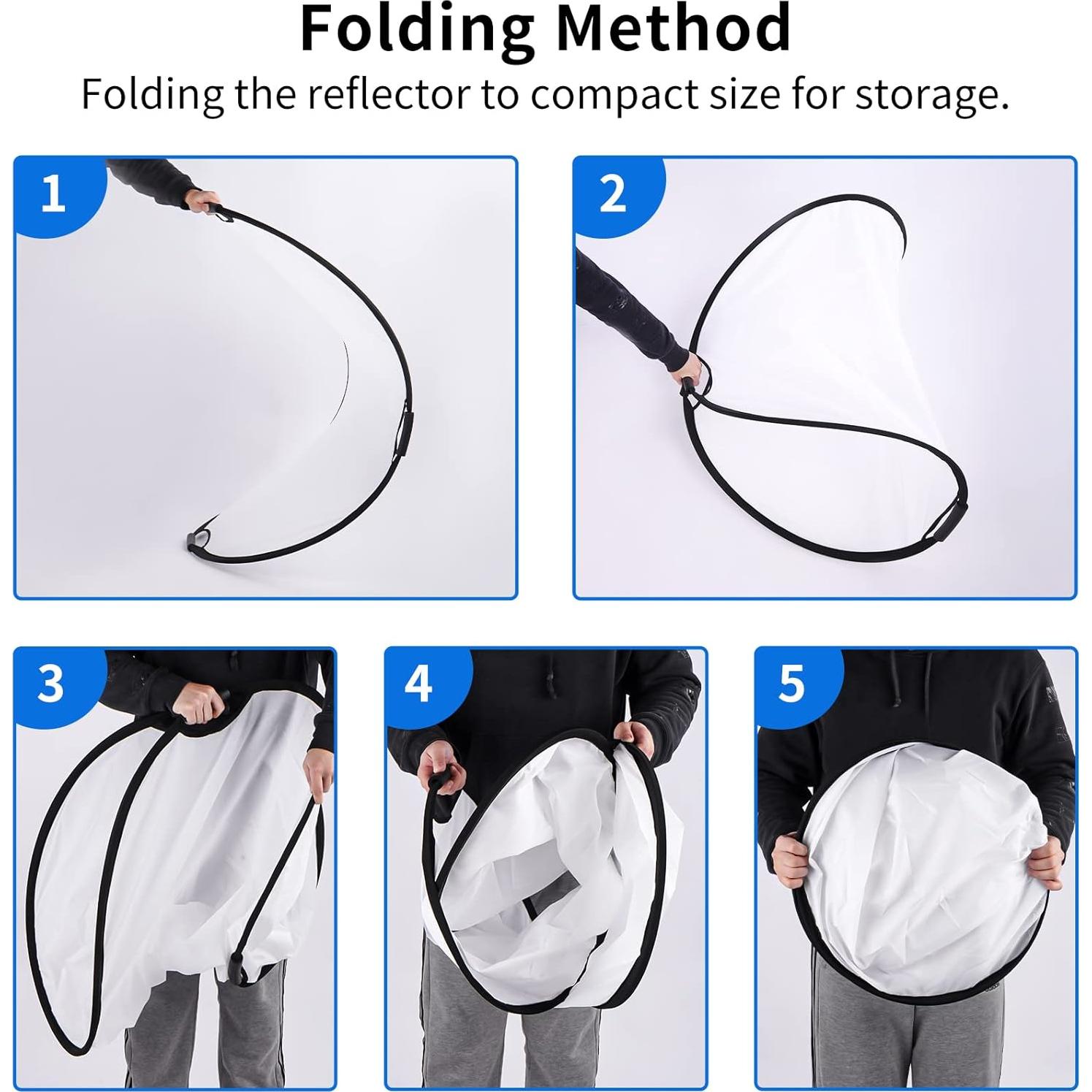 Folding Method

Folding the reflector to compact size for storage.

1

2

3

4

5