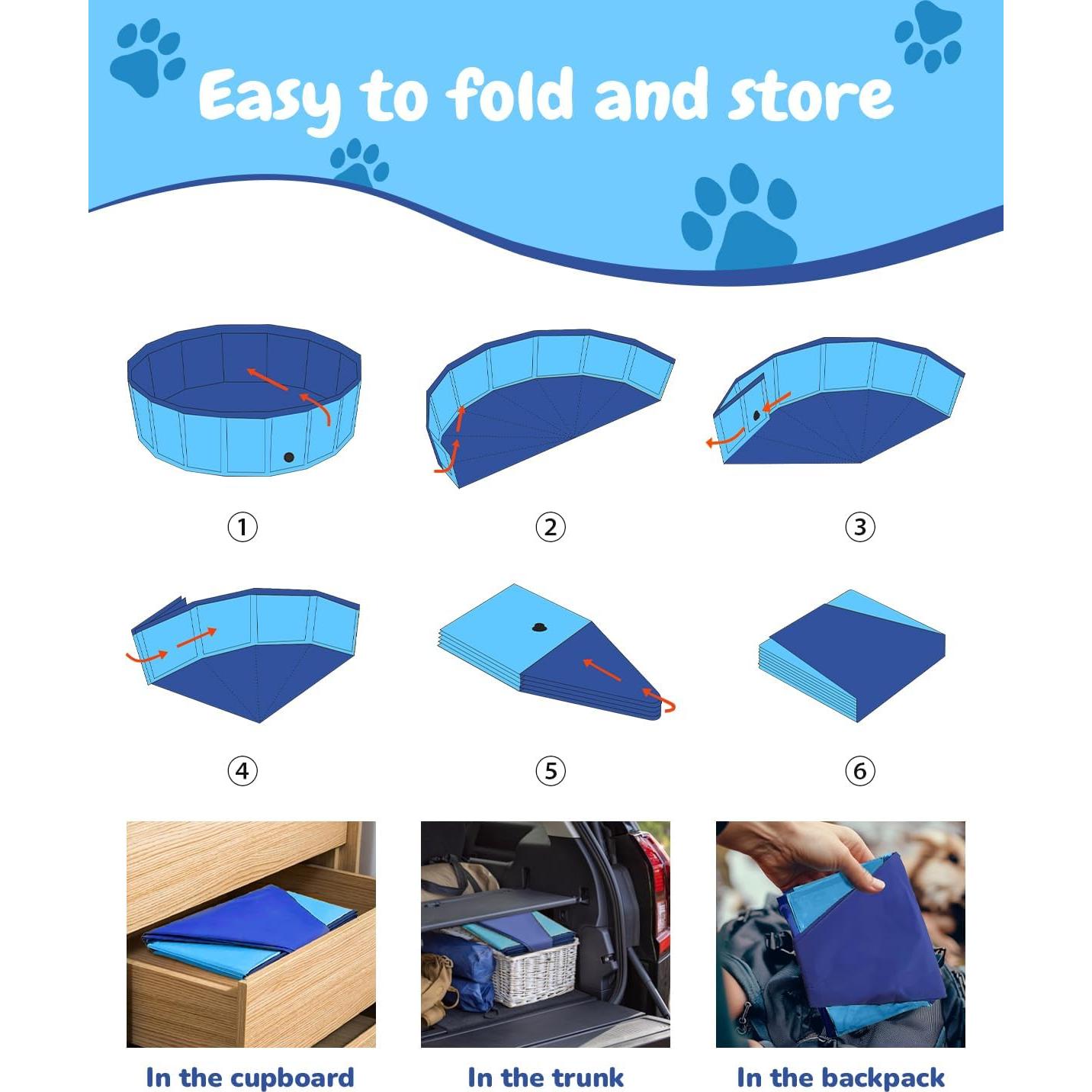 Easy to fold and store

①

②

③

④

⑤

⑥

In the cupboard

In the trunk

In the backpack