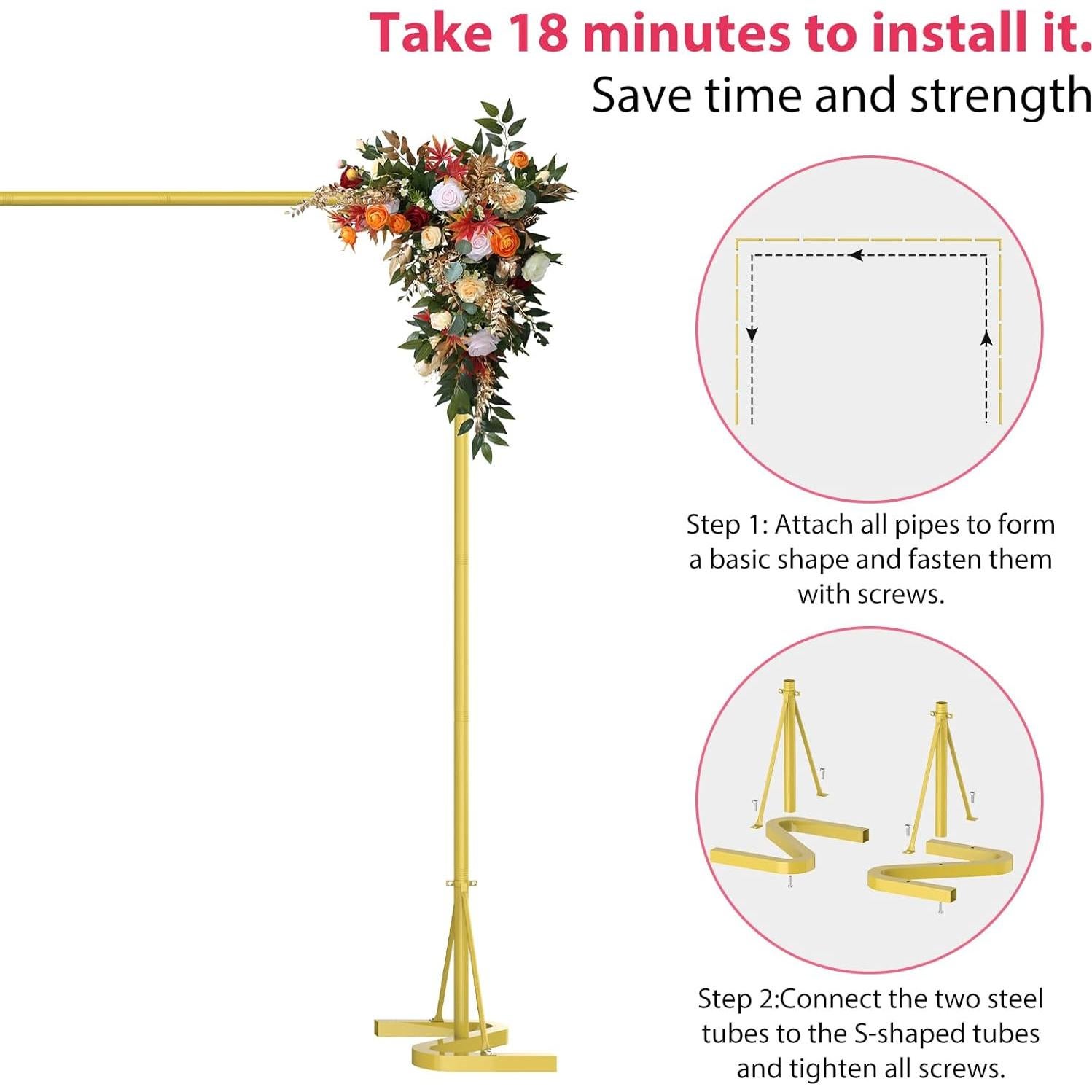 Take 18 minutes to install it.
Save time and strength

Step 1: Attach all pipes to form a basic shape and fasten them with screws.

Step 2:Connect the two steel tubes to the S-shaped tubes and tighten all screws.