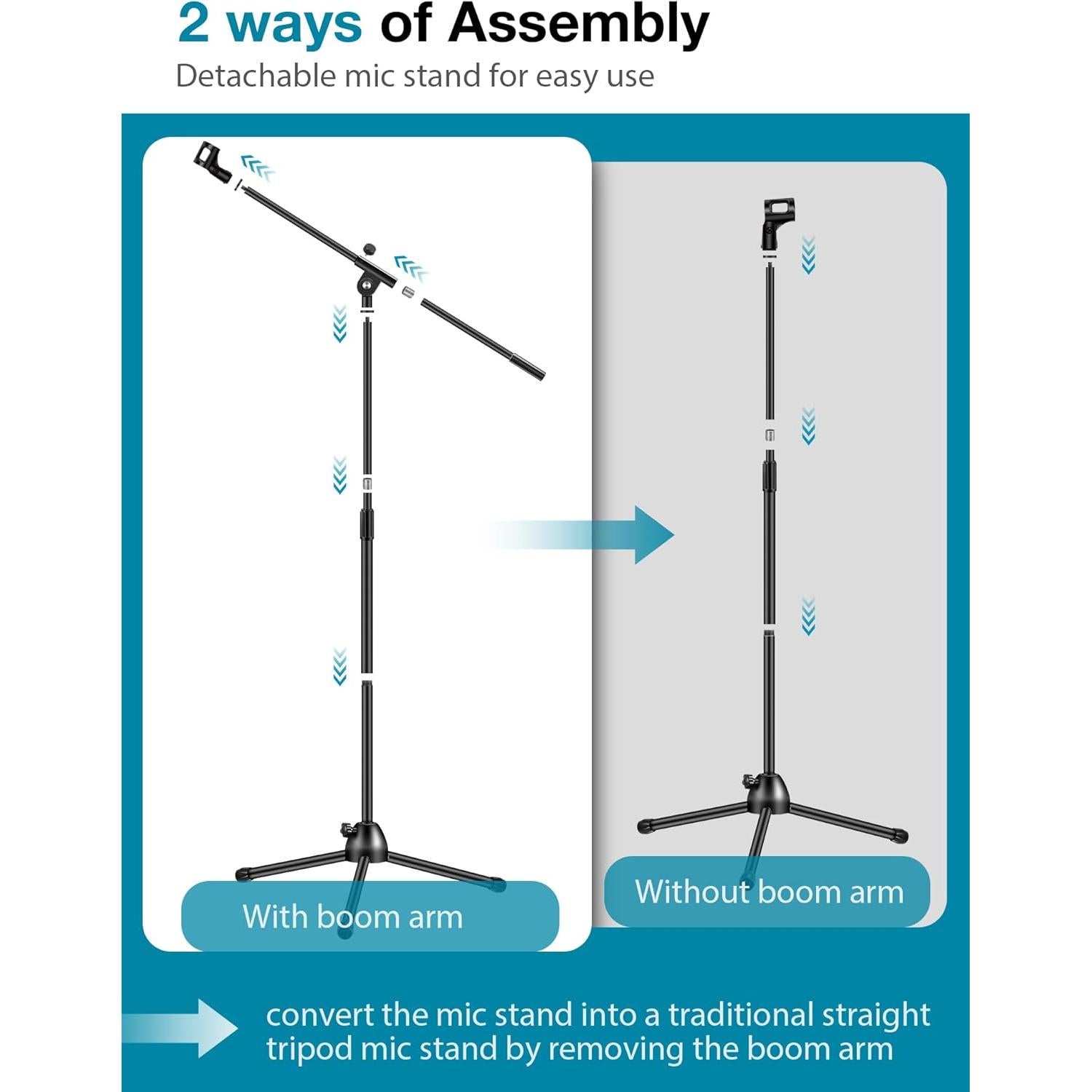 2 ways of Assembly

Detachable mic stand for easy use

With boom arm

Without boom arm

convert the mic stand into a traditional straight tripod mic stand by removing the boom arm