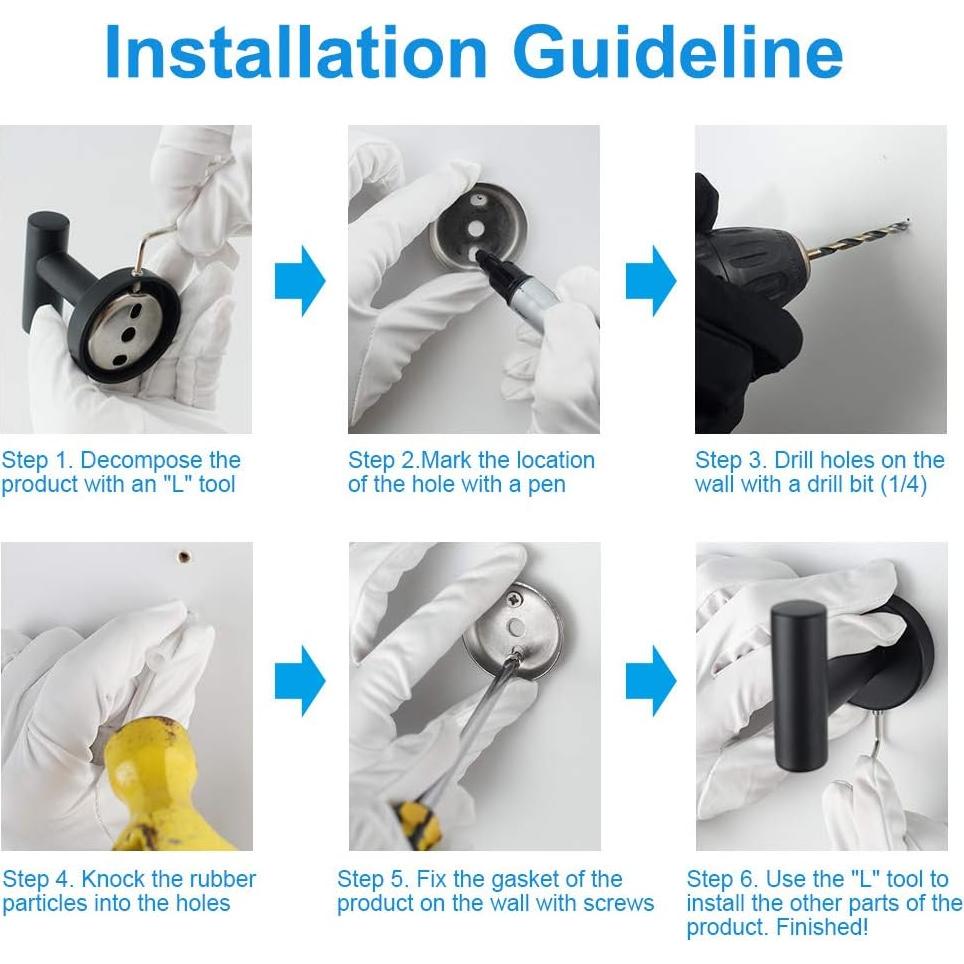 Installation Guideline

Step 1. Decompose the product with an "L" tool

Step 2.Mark the location of the hole with a pen

Step 3. Drill holes on the wall with a drill bit (1/4)

Step 4. Knock the rubber particles into the holes

Step 5. Fix the gasket of the product on the wall with screws

Step 6. Use the "L" tool to install the other parts of the product. Finished!