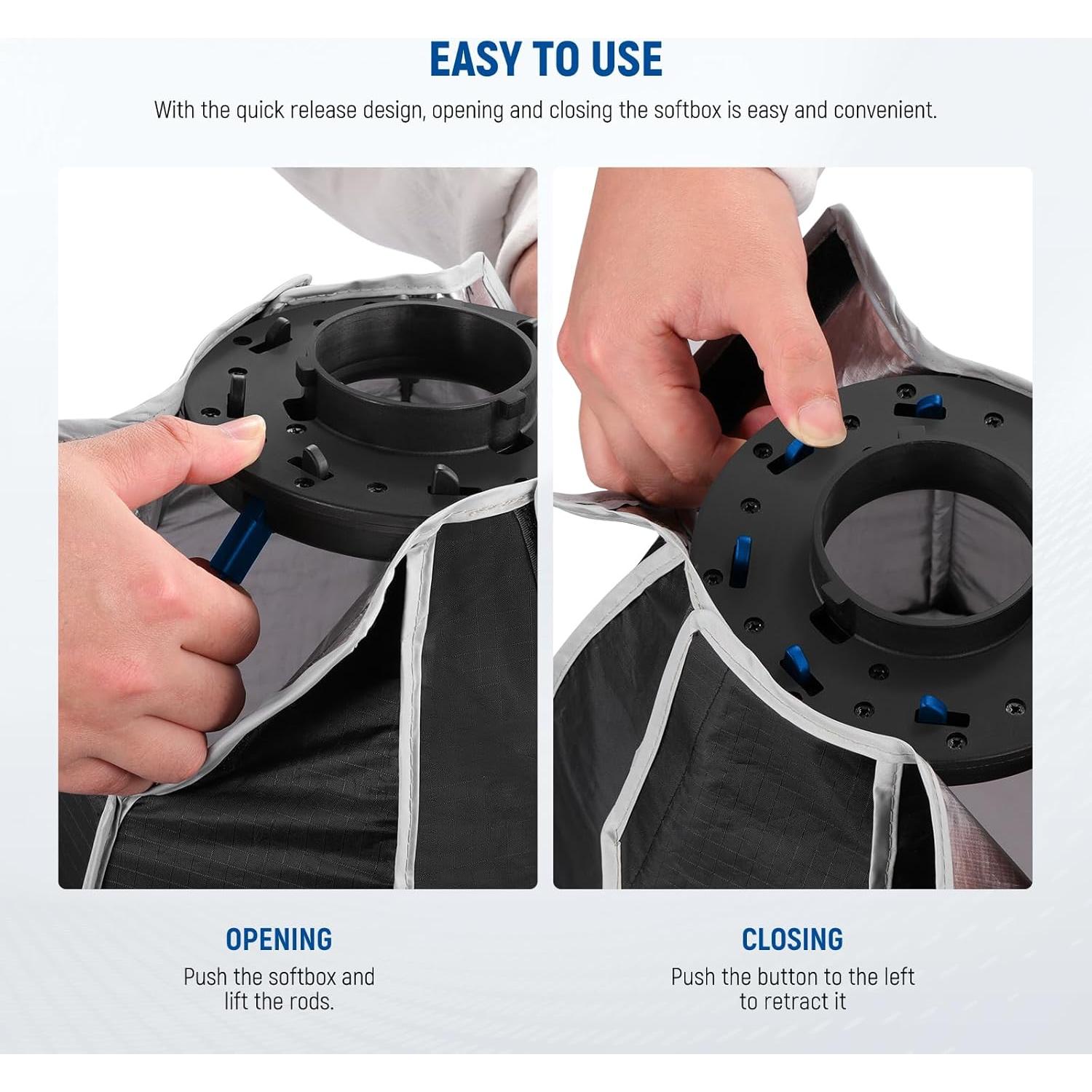 EASY TO USE

With the quick release design, opening and closing the softbox is easy and convenient.

OPENING

Push the softbox and lift the rods.

CLOSING

Push the button to the left to retract it