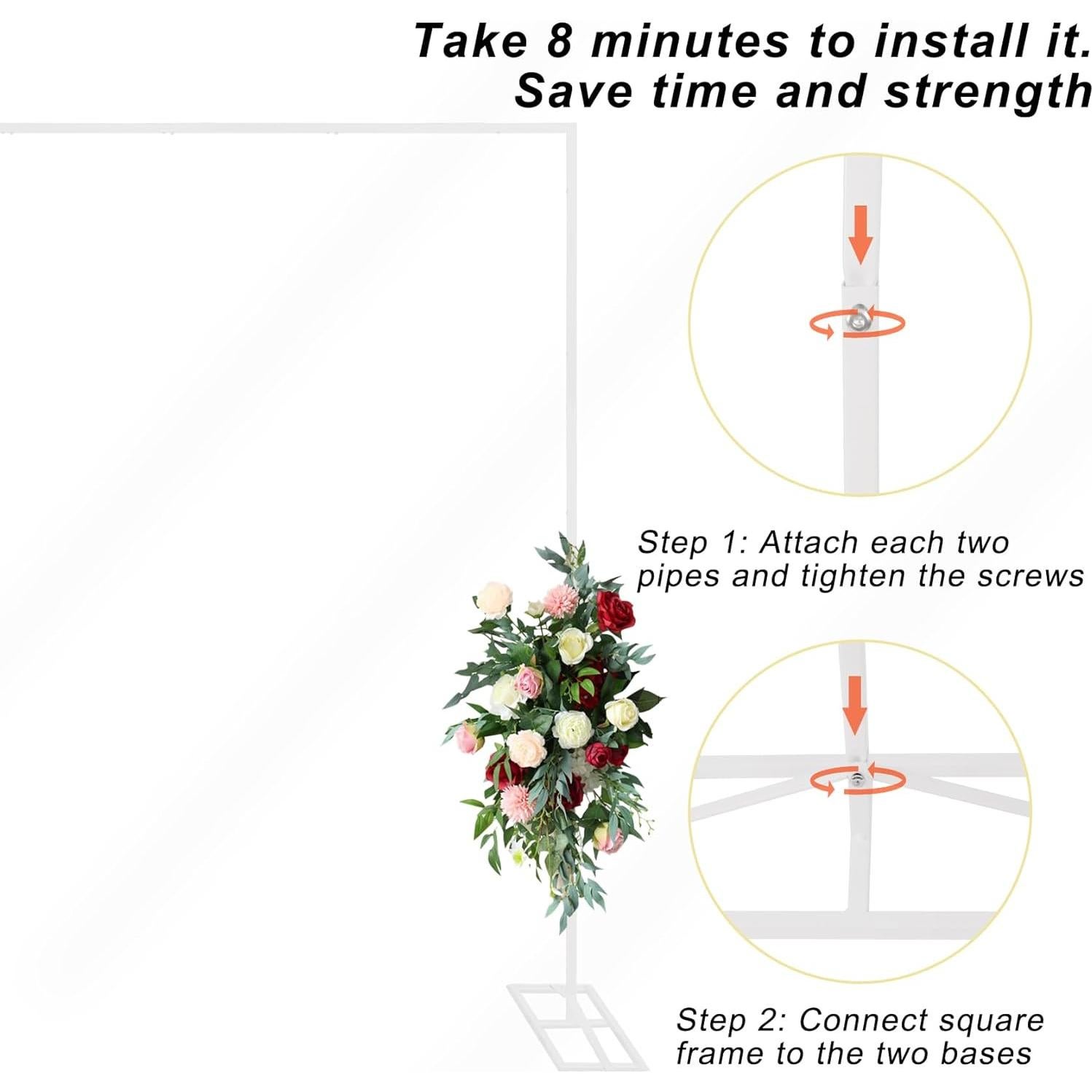 Take 8 minutes to install it.
Save time and strength

Step 1: Attach each two pipes and tighten the screws

Step 2: Connect square frame to the two bases