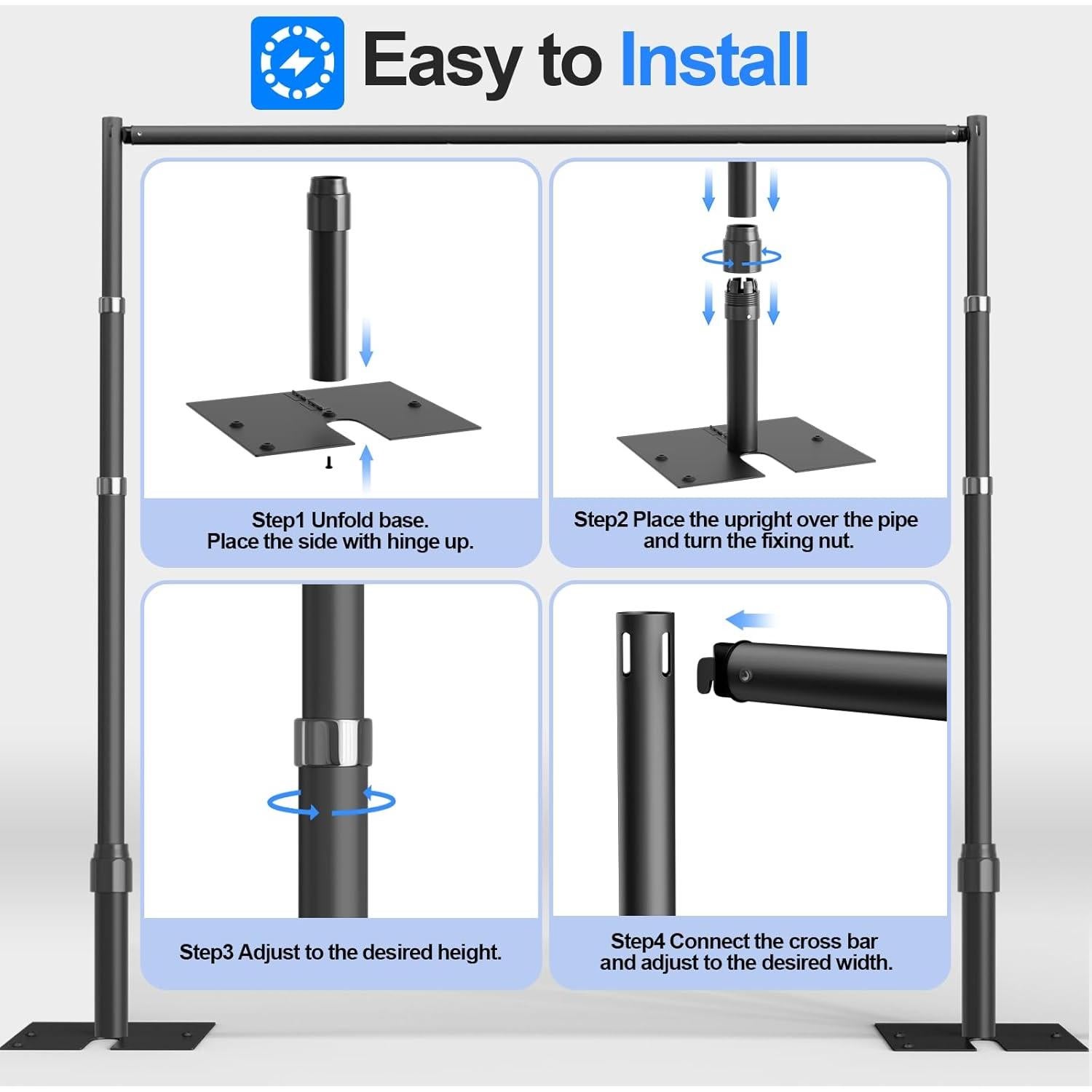 Easy to Install

Step1 Unfold base.
Place the side with hinge up.

Step2 Place the upright over the pipe and turn the fixing nut.

Step3 Adjust to the desired height.

Step4 Connect the cross bar and adjust to the desired width.