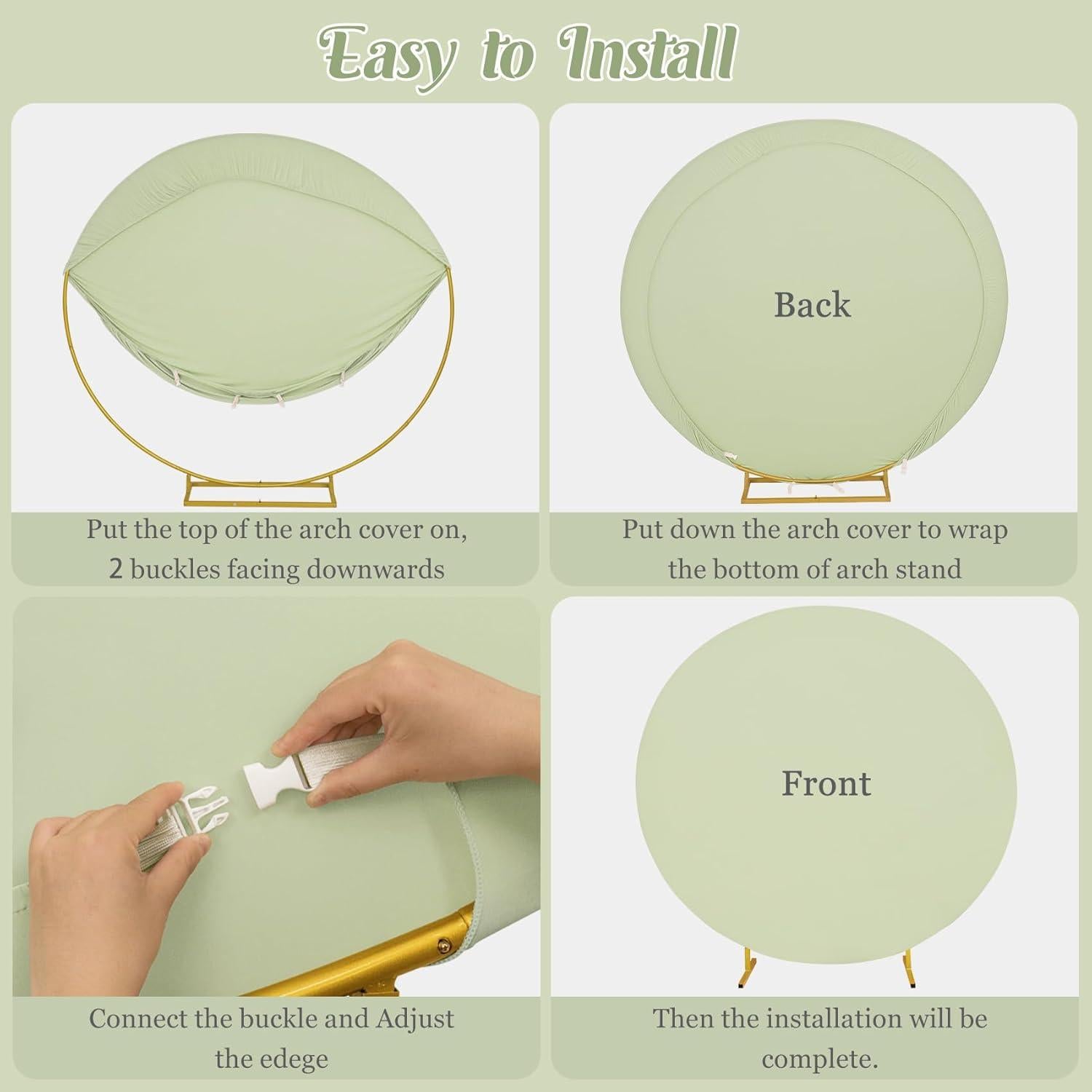 Easy to Install

Put the top of the arch cover on, 2 buckles facing downwards

Back

Put down the arch cover to wrap the bottom of arch stand

Connect the buckle and Adjust the edege

Front

Then the installation will be complete.