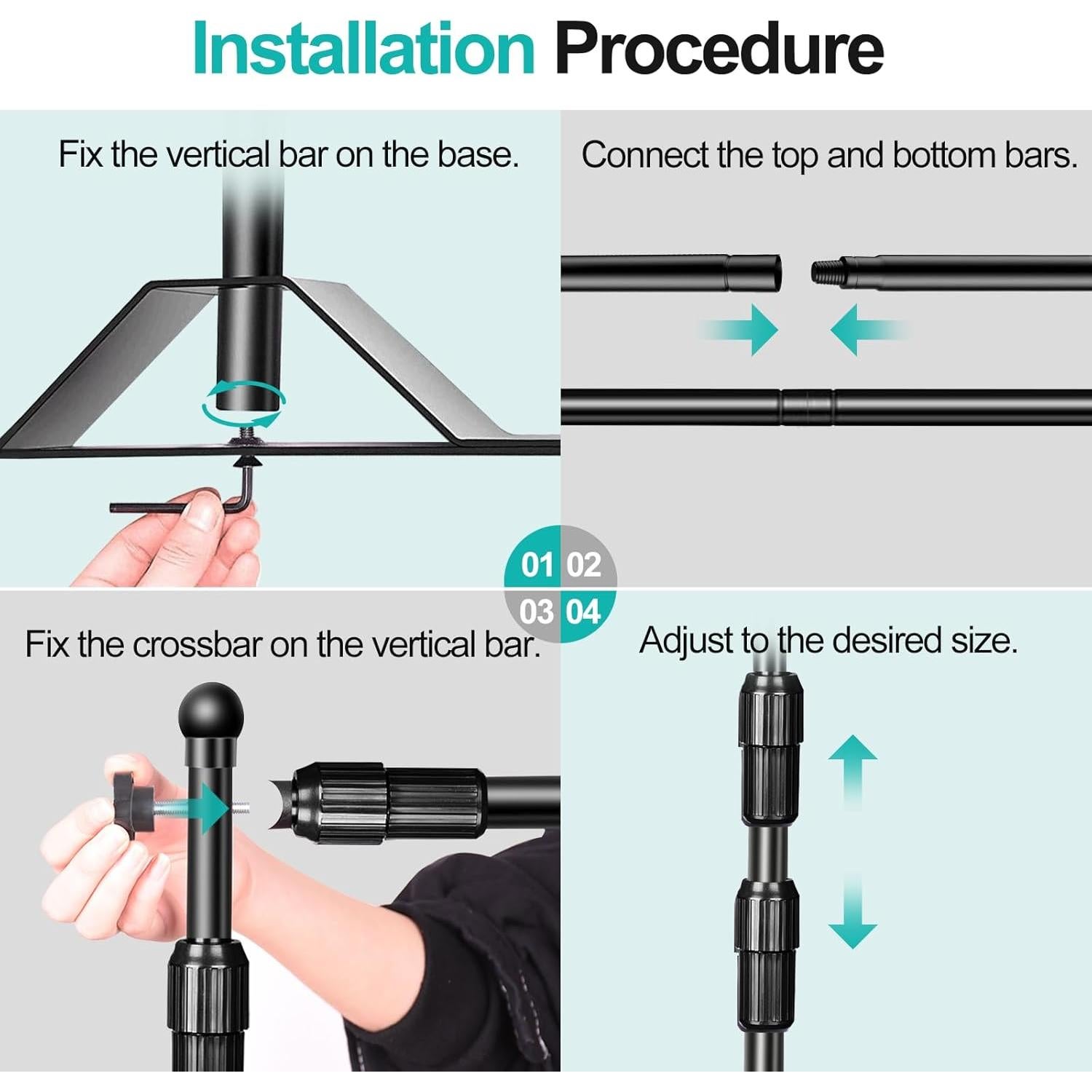 Installation Procedure

Fix the vertical bar on the base.

Connect the top and bottom bars.

01 02
03 04

Fix the crossbar on the vertical bar.

Adjust to the desired size.