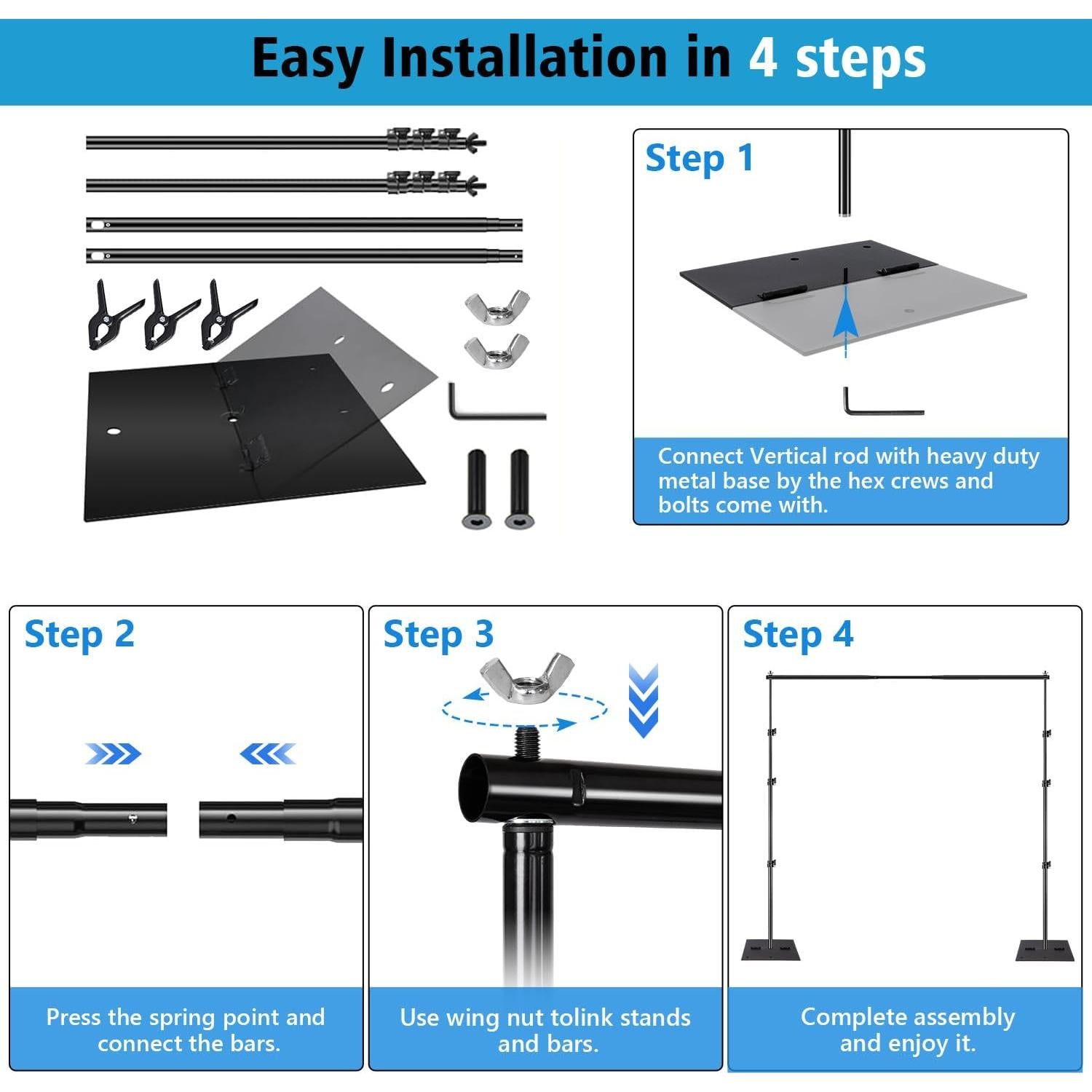 Easy Installation in 4 steps

Step 1

Connect Vertical rod with heavy duty metal base by the hex crews and bolts come with.

Step 2

Press the spring point and connect the bars.

Step 3

Use wing nut tolink stands and bars.

Step 4

Complete assembly and enjoy it.