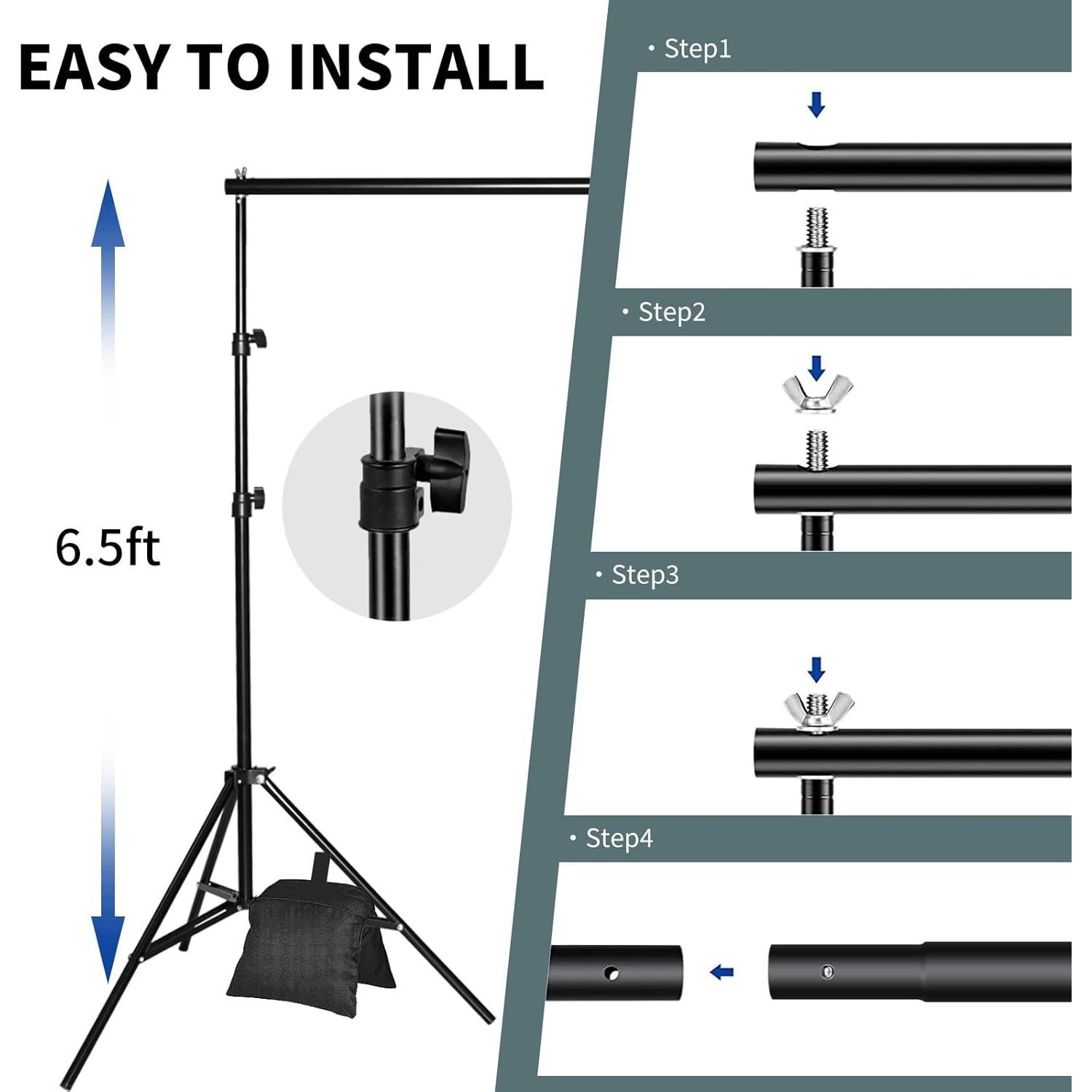 EASY TO INSTALL

6.5ft

· Step1

· Step2

· Step3

· Step4