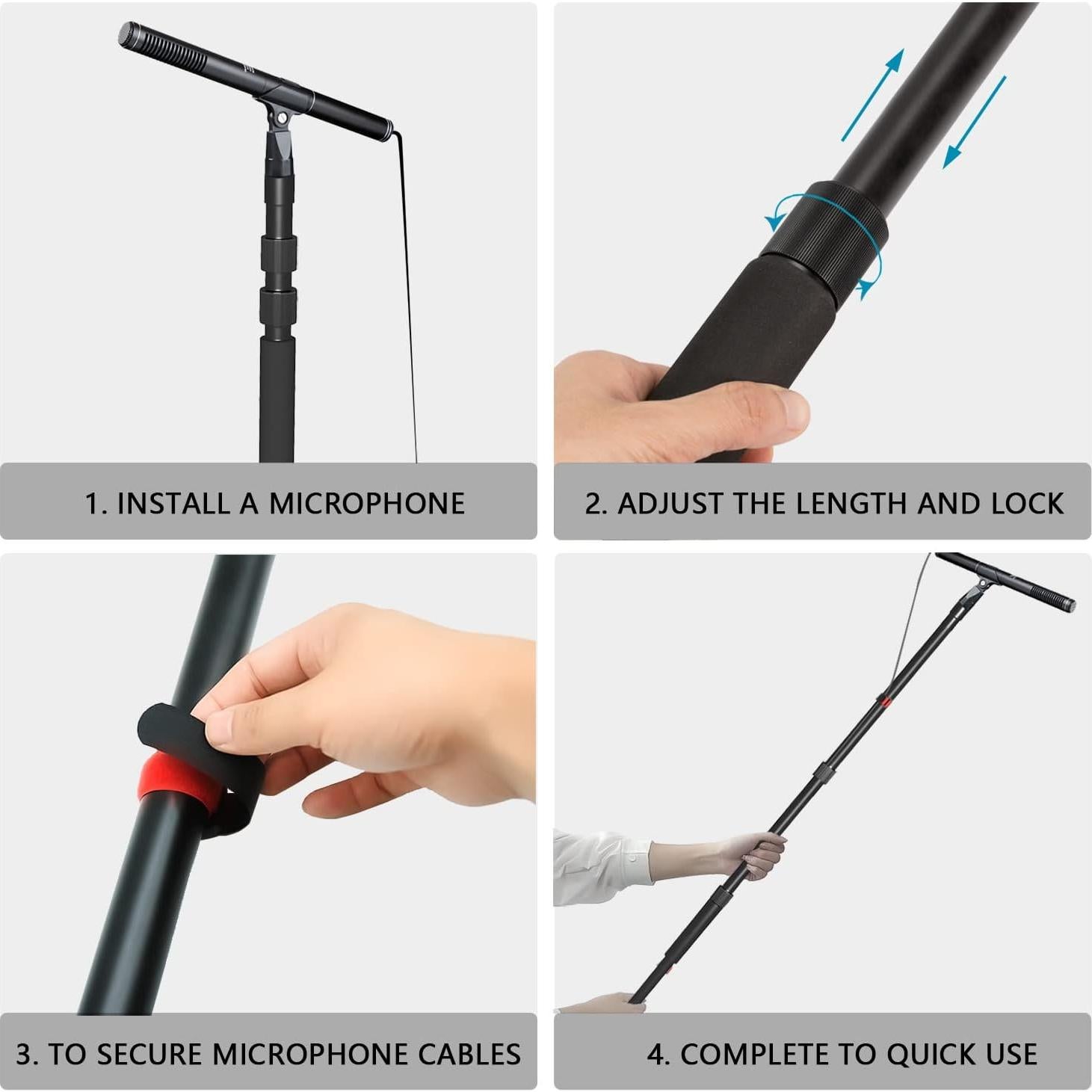 1. INSTALL A MICROPHONE

2. ADJUST THE LENGTH AND LOCK

3. TO SECURE MICROPHONE CABLES

4. COMPLETE TO QUICK USE