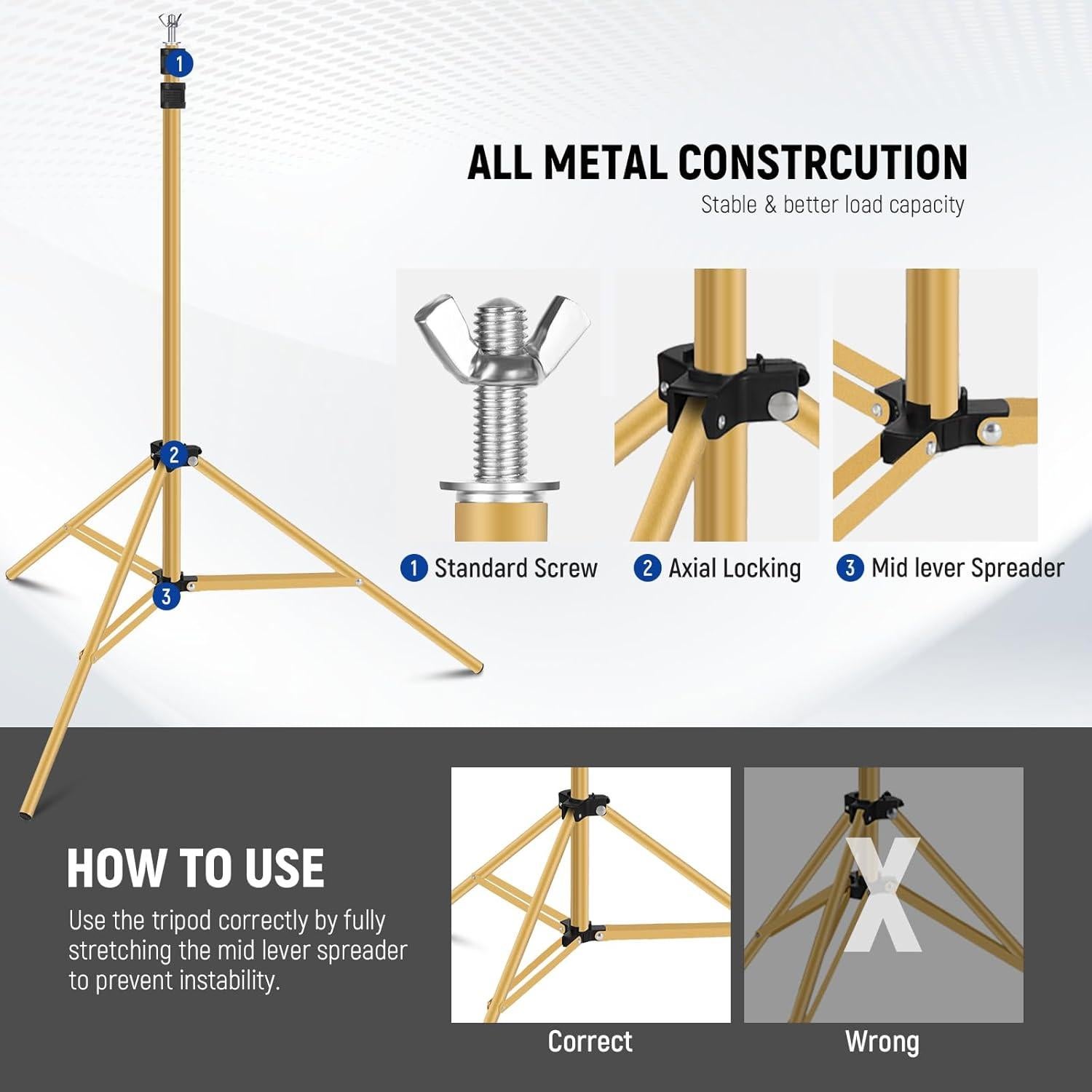 1

2

3

ALL METAL CONSTRCUTION

Stable & better load capacity

1 Standard Screw

2 Axial Locking

3 Mid lever Spreader

HOW TO USE

Use the tripod correctly by fully stretching the mid lever spreader to prevent instability.

Correct

X

Wrong