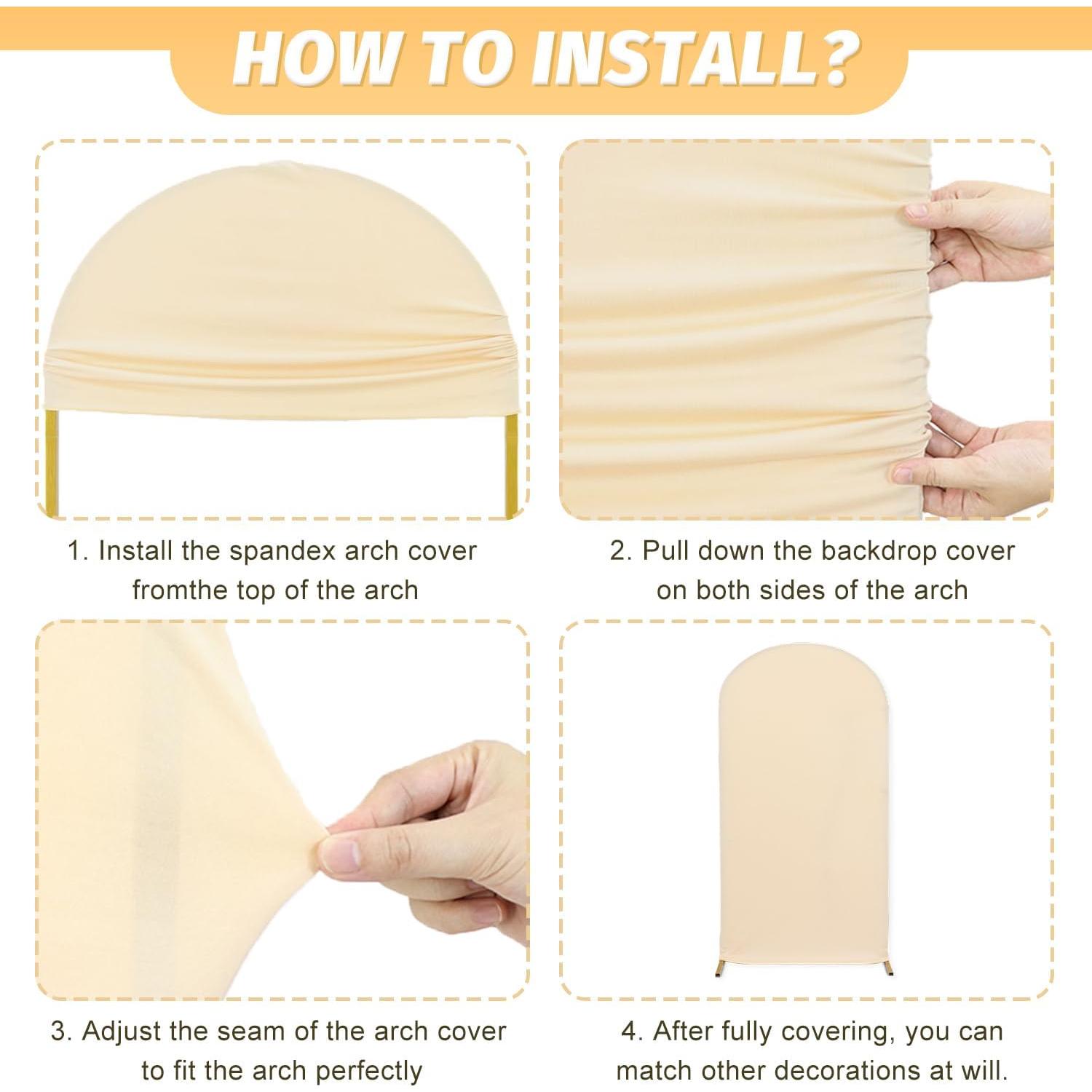 HOW TO INSTALL?

1. Install the spandex arch cover fromthe top of the arch

2. Pull down the backdrop cover on both sides of the arch

3. Adjust the seam of the arch cover to fit the arch perfectly

4. After fully covering, you can match other decorations at will.