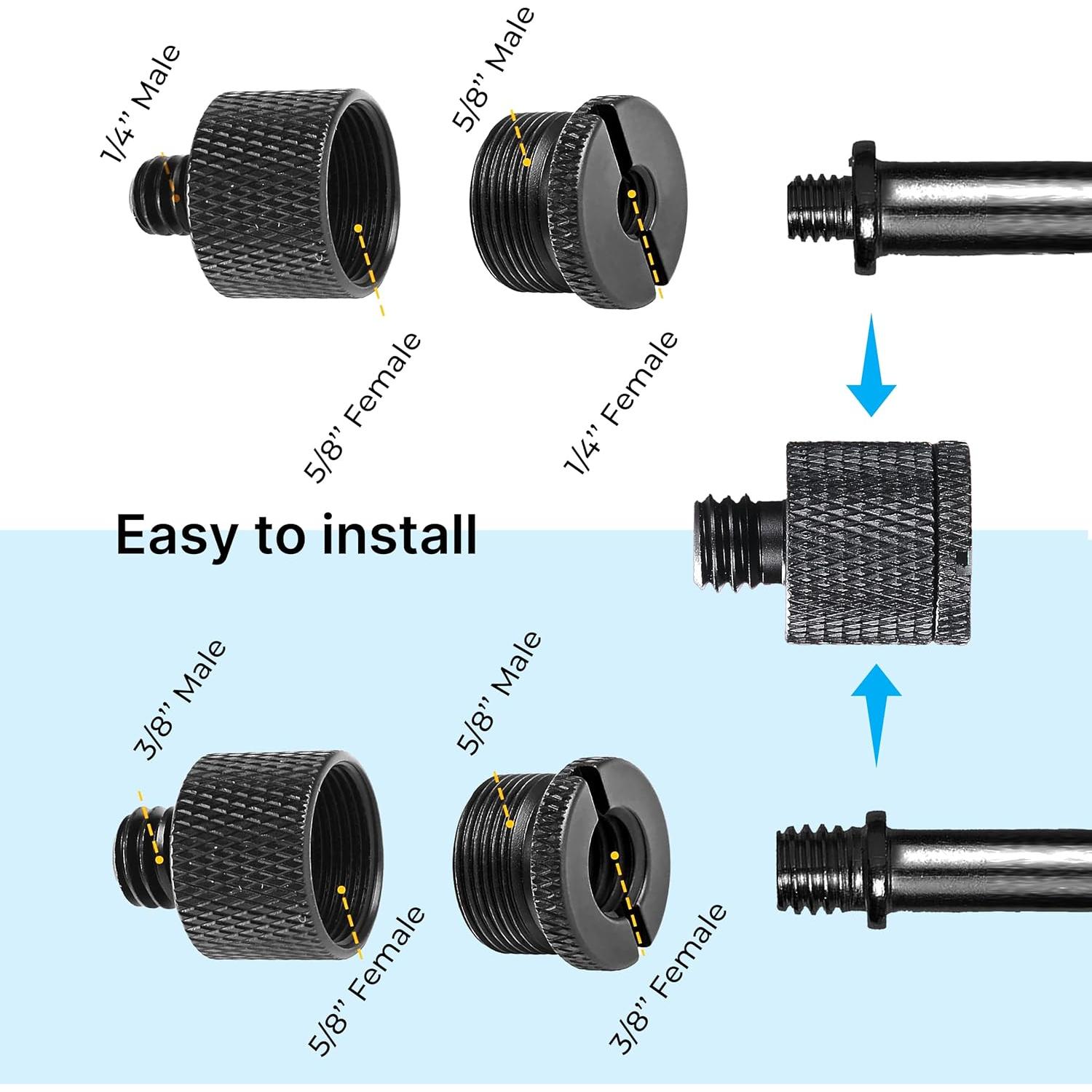 1/4'' Male

5/8'' Male

5/8'' Female

1/4'' Female

Easy to install

3/8'' Male

5/8'' Male

5/8'' Female

3/8'' Female