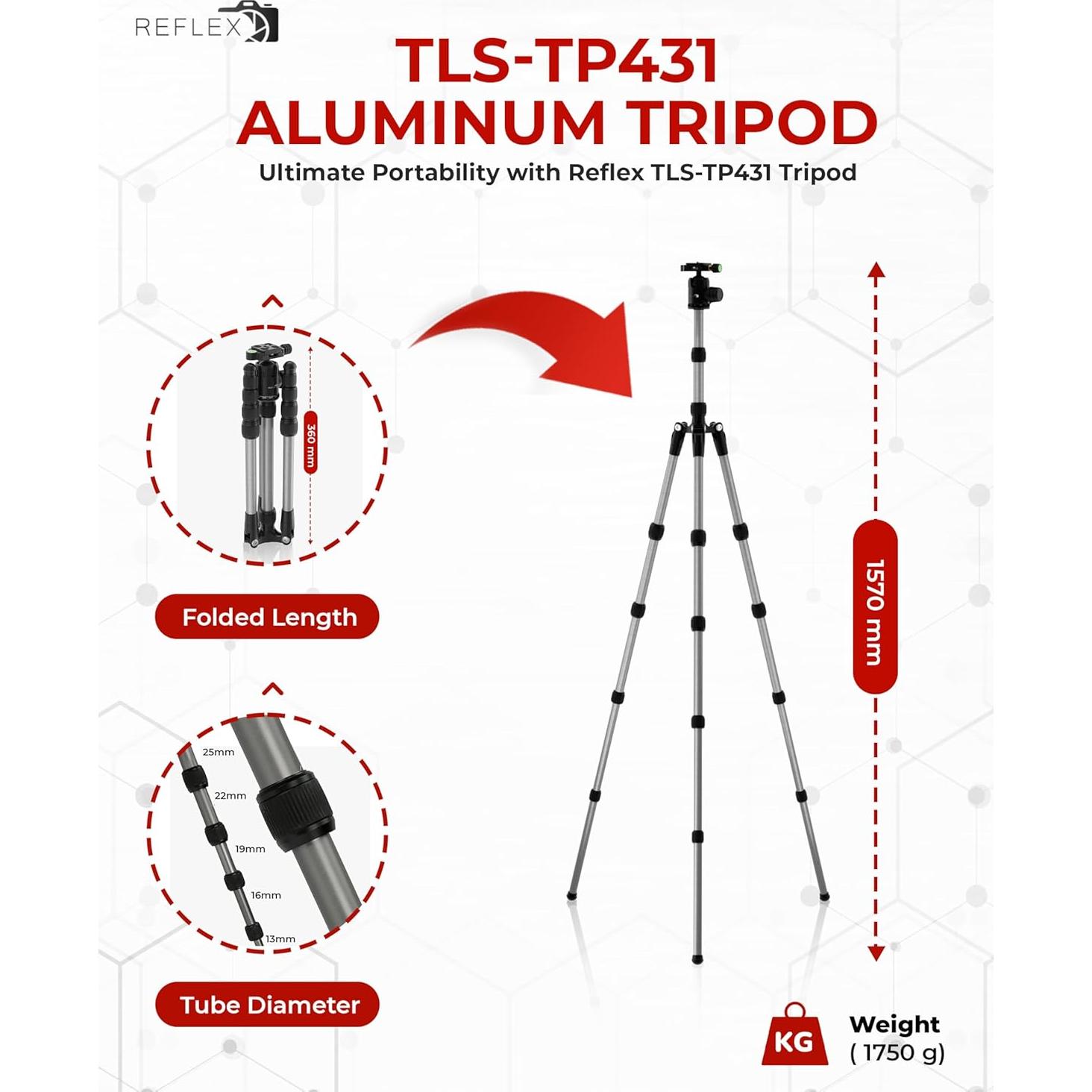 REFLEX

TLS-TP431
ALUMINUM TRIPOD
Ultimate Portability with Reflex TLS-TP431 Tripod

360 mm

Folded Length

25mm
22mm
19mm
16mm
13mm

Tube Diameter

1570 mm

KG
Weight
( 1750 g)