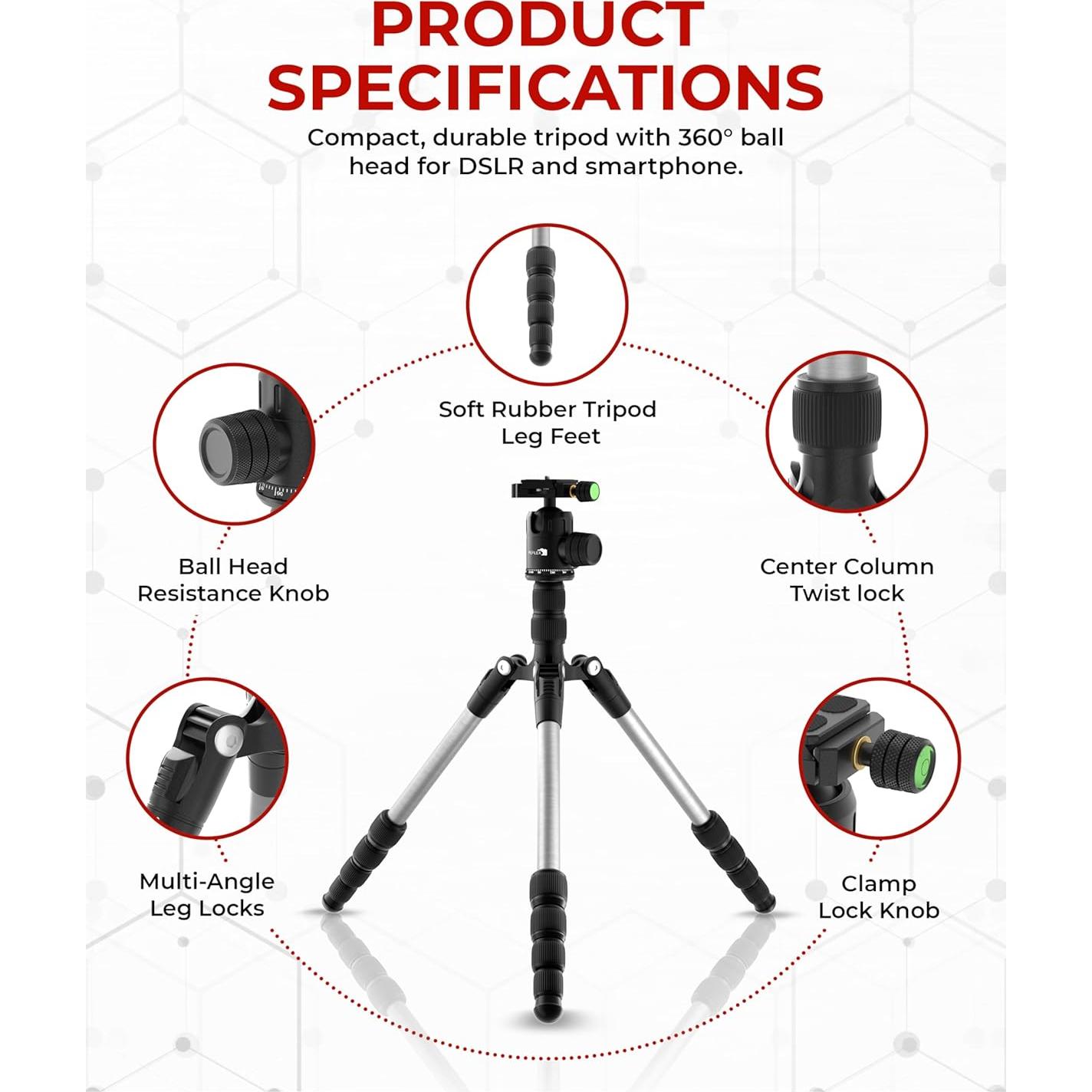 PRODUCT SPECIFICATIONS

Compact, durable tripod with 360° ball head for DSLR and smartphone.

Soft Rubber Tripod Leg Feet

Ball Head Resistance Knob

Center Column Twist lock

Multi-Angle Leg Locks

Clamp Lock Knob