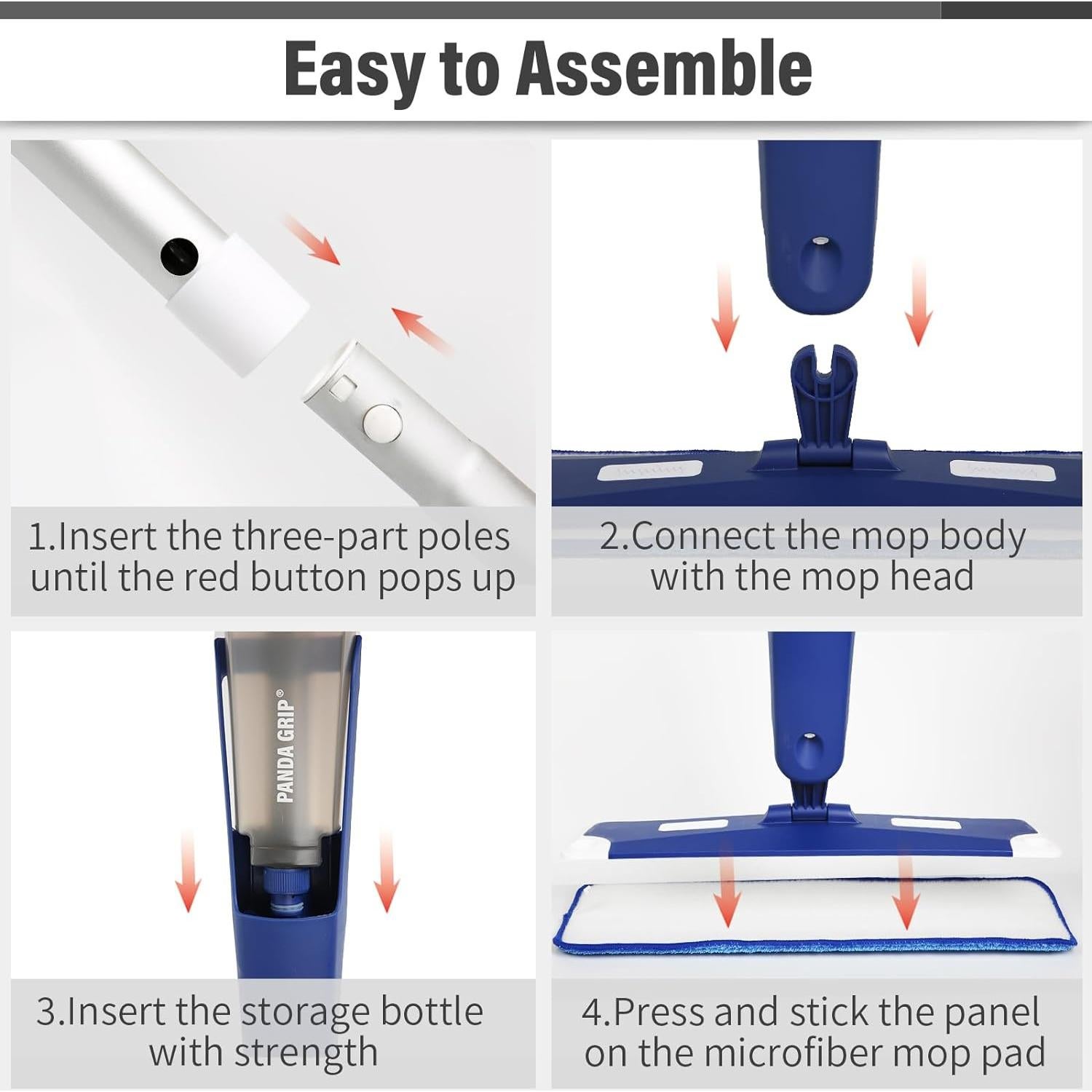 Easy to Assemble

1.Insert the three-part poles until the red button pops up

2.Connect the mop body with the mop head

PANDA GRIP®

3.Insert the storage bottle with strength

4.Press and stick the panel on the microfiber mop pad