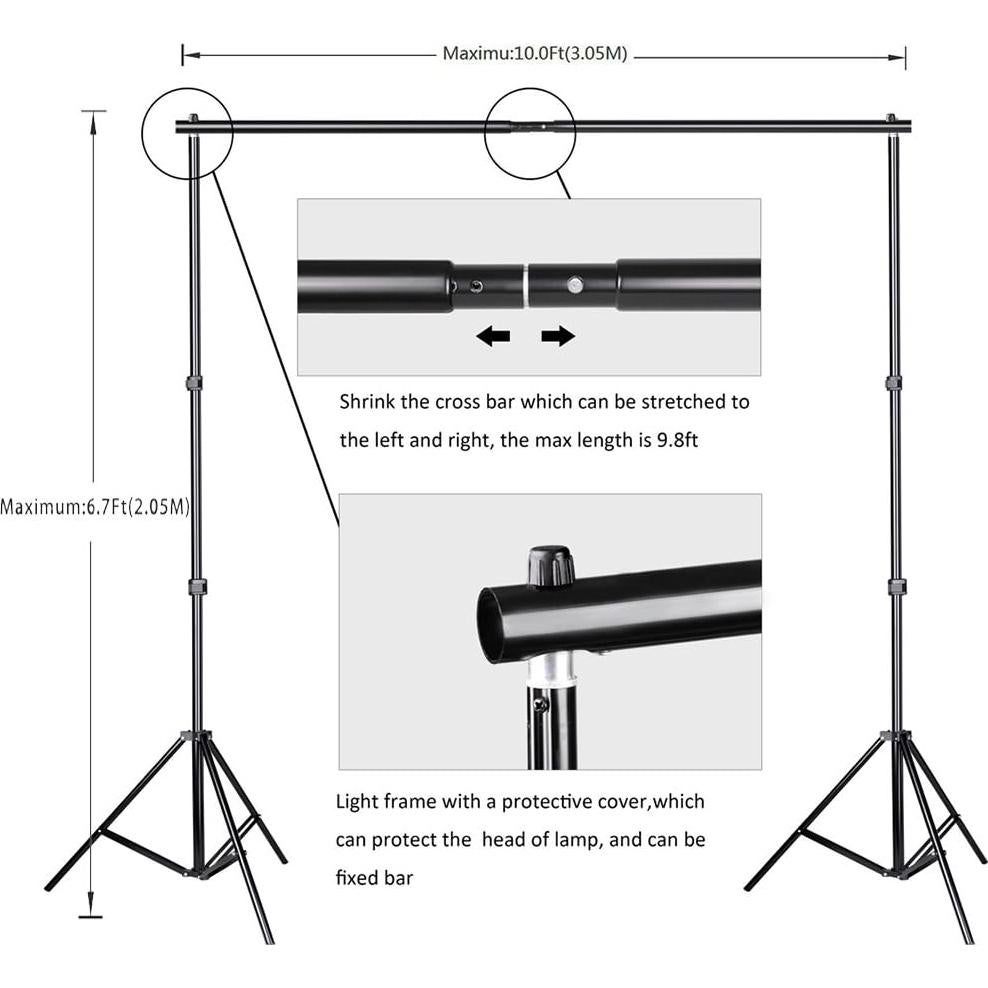 Maximu:10.0Ft(3.05M)

Maximum:6.7Ft(2.05M)

Shrink the cross bar which can be stretched to the left and right, the max length is 9.8ft

Light frame with a protective cover,which can protect the head of lamp, and can be fixed bar