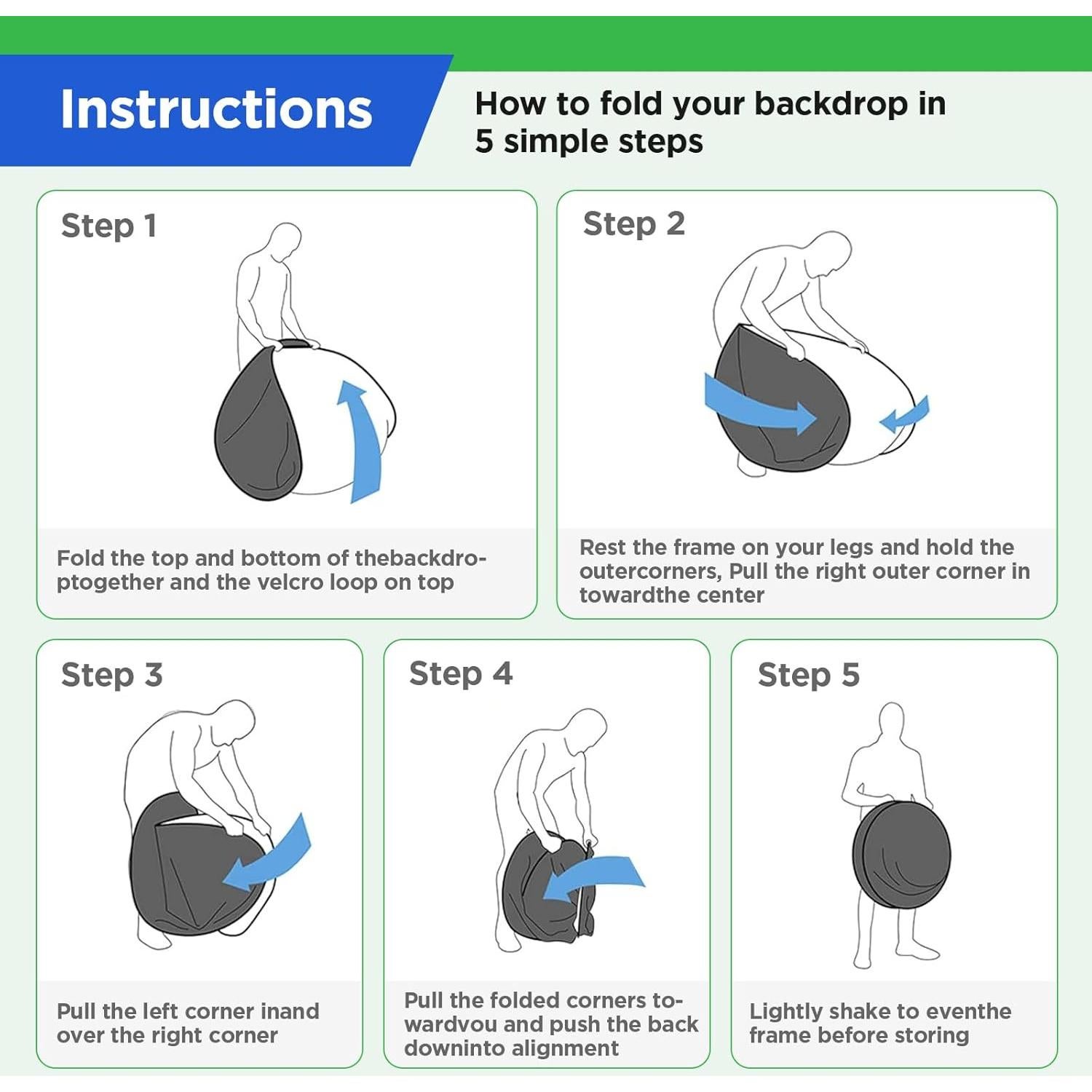 Instructions

How to fold your backdrop in 5 simple steps

Step 1

Fold the top and bottom of thebackdroptogether and the velcro loop on top

Step 2

Rest the frame on your legs and hold the outercorners, Pull the right outer corner in towardthe center

Step 3

Pull the left corner inand over the right corner

Step 4

Pull the folded corners towardvou and push the back downinto alignment

Step 5

Lightly shake to eventhe frame before storing