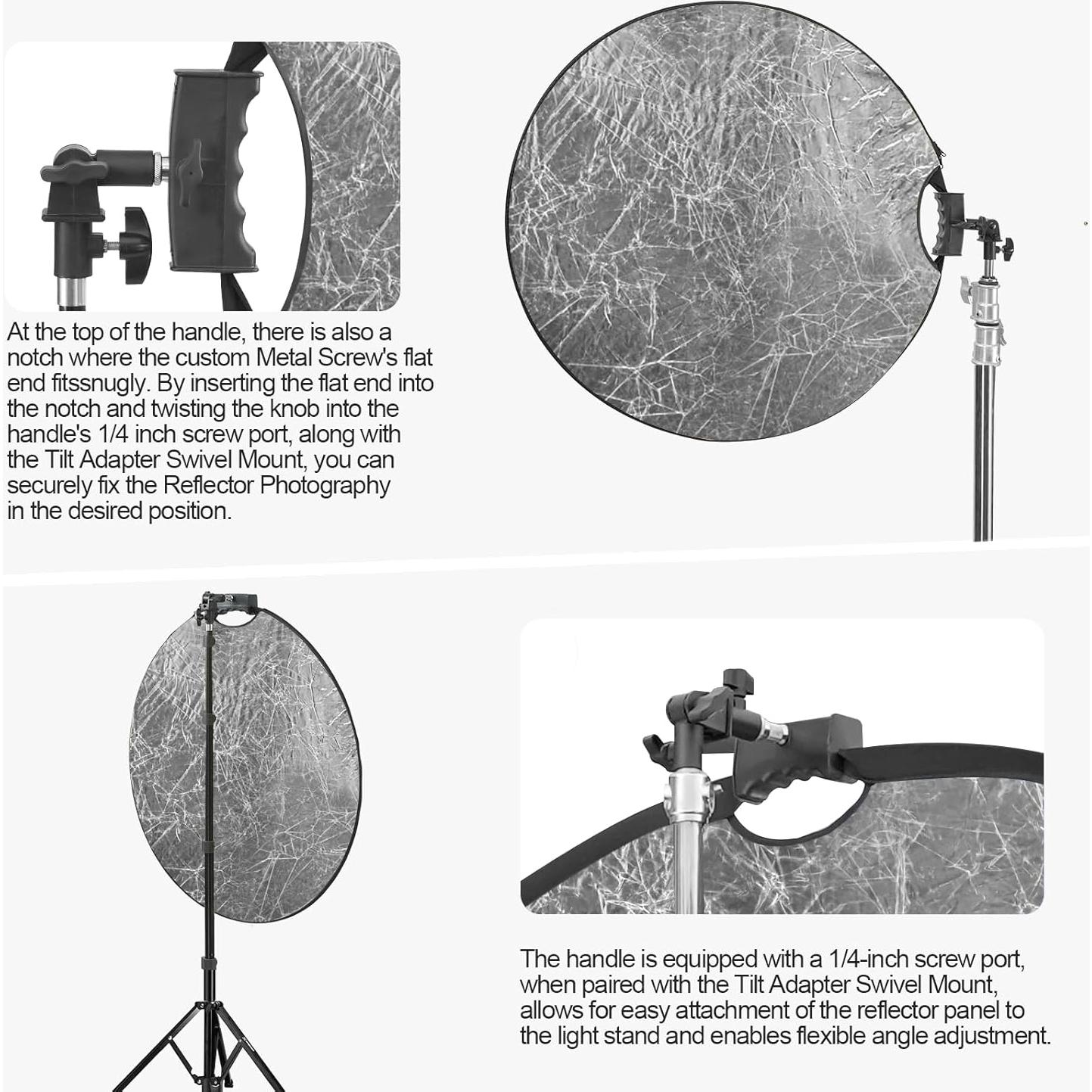 At the top of the handle, there is also a notch where the custom Metal Screw's flat end fitssnugly. By inserting the flat end into the notch and twisting the knob into the handle's 1/4 inch screw port, along with the Tilt Adapter Swivel Mount, you can securely fix the Reflector Photography in the desired position.

The handle is equipped with a 1/4-inch screw port, when paired with the Tilt Adapter Swivel Mount, allows for easy attachment of the reflector panel to the light stand and enables flexible angle adjustment.