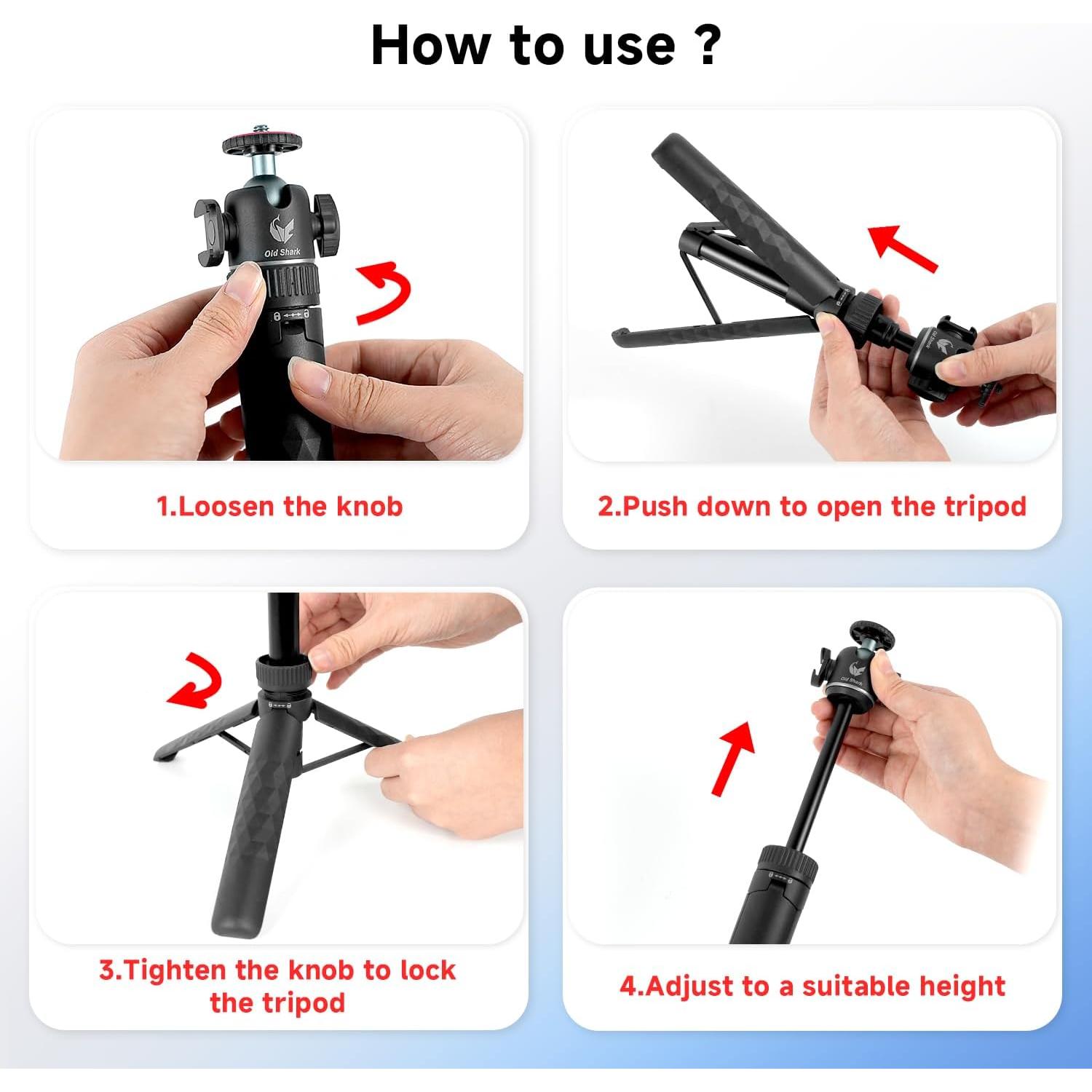 How to use ?

Old Shark

1.Loosen the knob

Old Shark

2.Push down to open the tripod

3.Tighten the knob to lock the tripod

Old Shark

4.Adjust to a suitable height