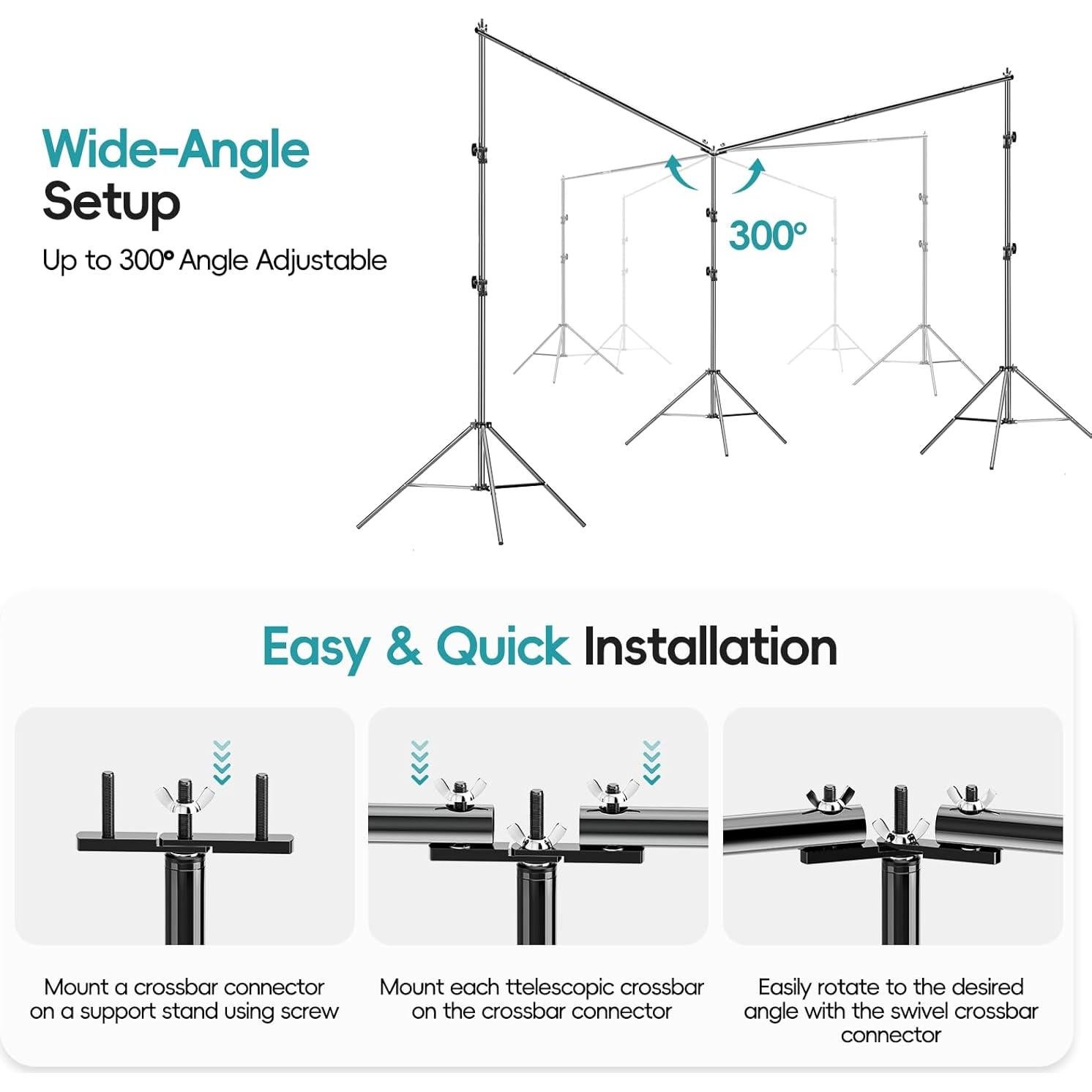 Wide-Angle Setup

Up to 300° Angle Adjustable

300°

Easy & Quick Installation

Mount a crossbar connector on a support stand using screw

Mount each ttelescopic crossbar on the crossbar connector

Easily rotate to the desired angle with the swivel crossbar connector