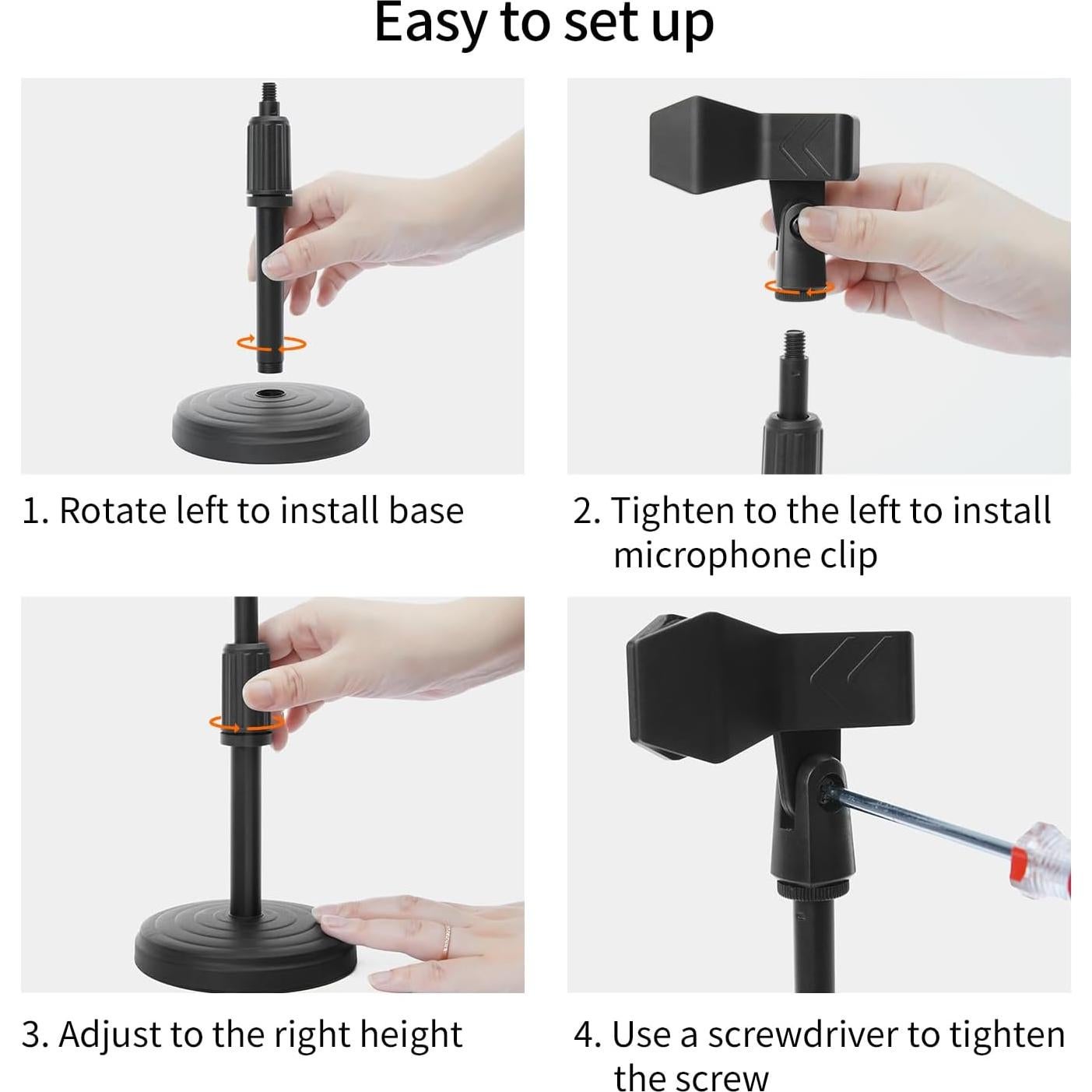 Easy to set up

1. Rotate left to install base

2. Tighten to the left to install microphone clip

3. Adjust to the right height

4. Use a screwdriver to tighten the screw