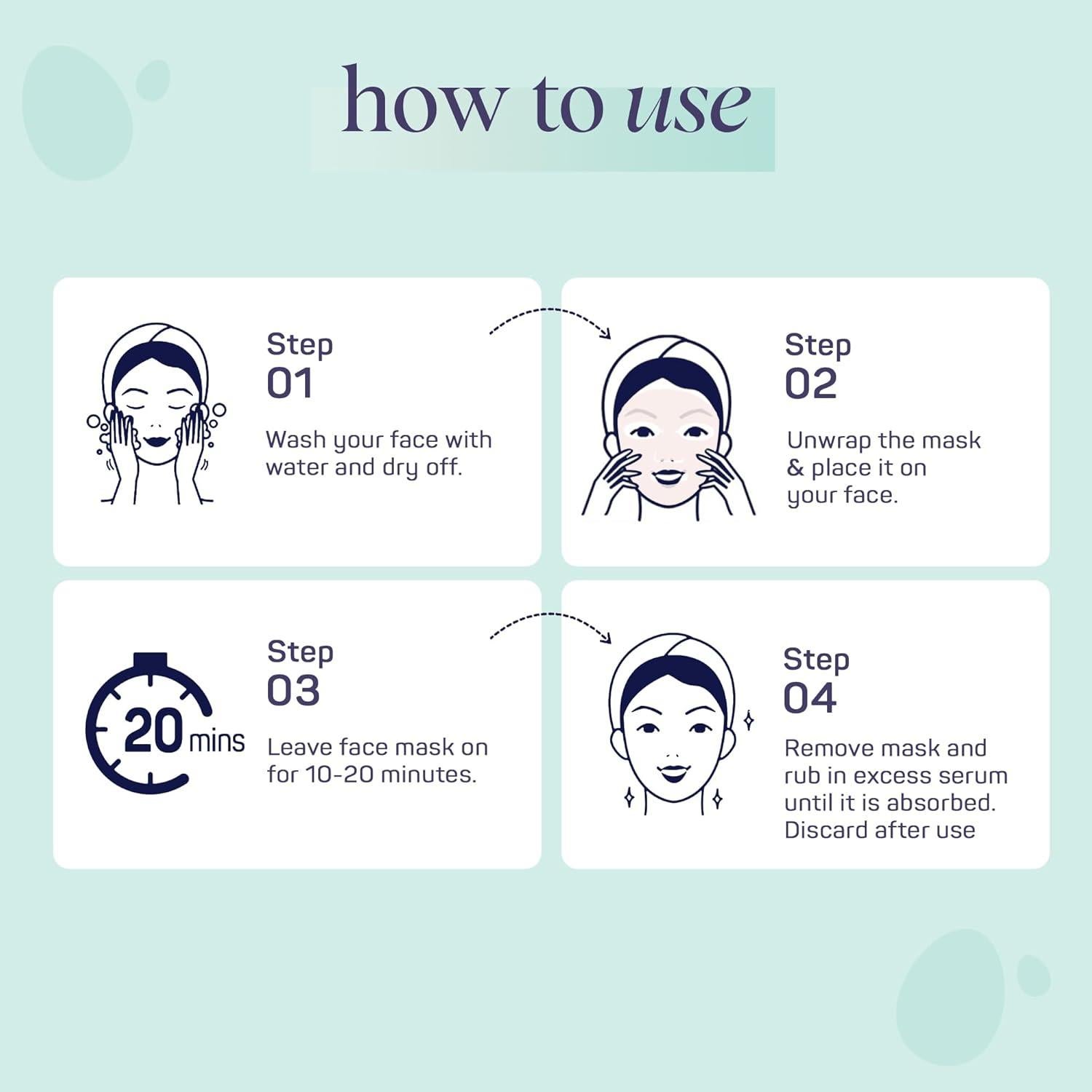 how to use

Step
01

Wash your face with water and dry off.

Step
02

Unwrap the mask & place it on your face.

20 mins

Step
03

Leave face mask on for 10-20 minutes.

Step
04

Remove mask and rub in excess serum until it is absorbed. Discard after use