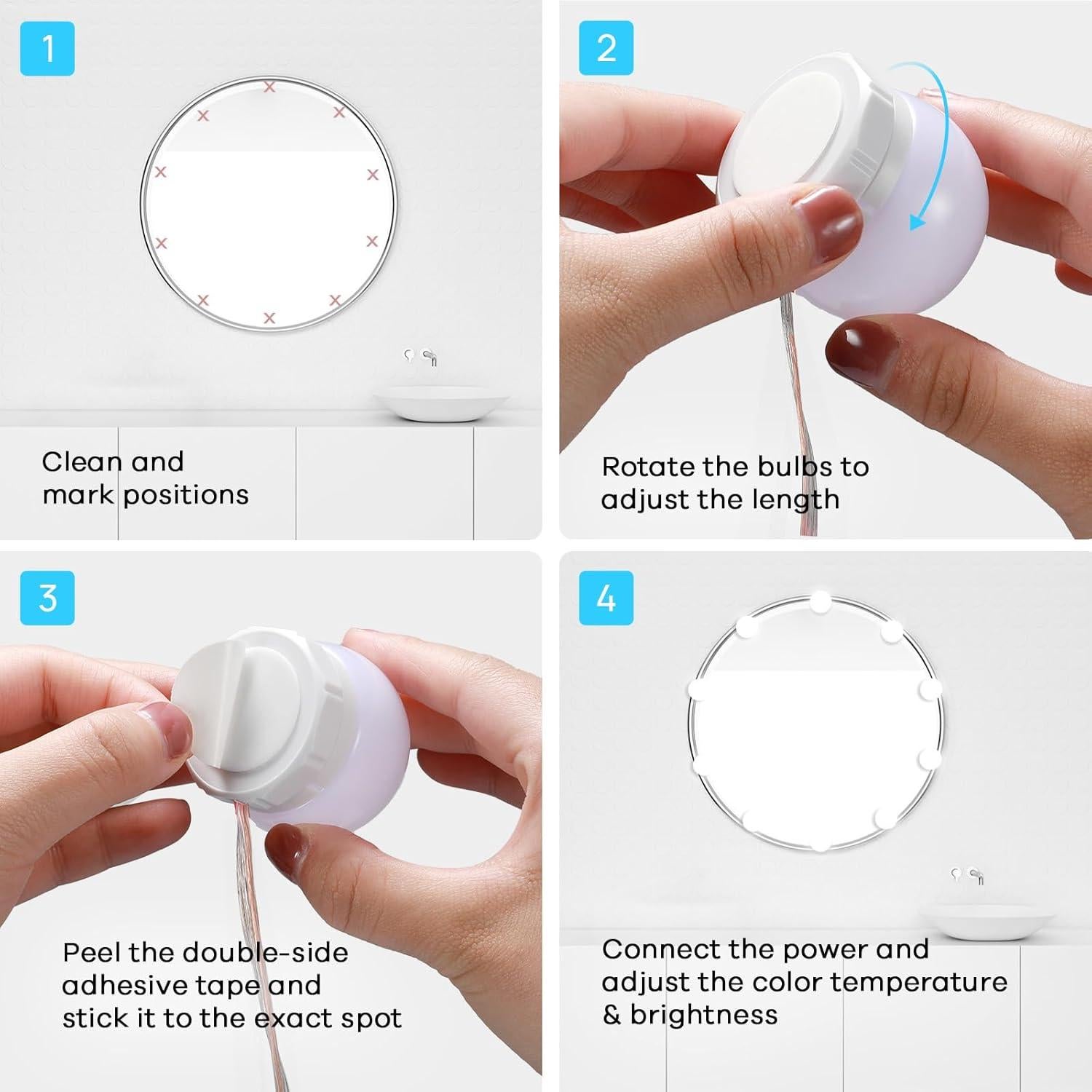 1

Clean and mark positions

2

Rotate the bulbs to adjust the length

3

Peel the double-side adhesive tape and stick it to the exact spot

4

Connect the power and adjust the color temperature & brightness