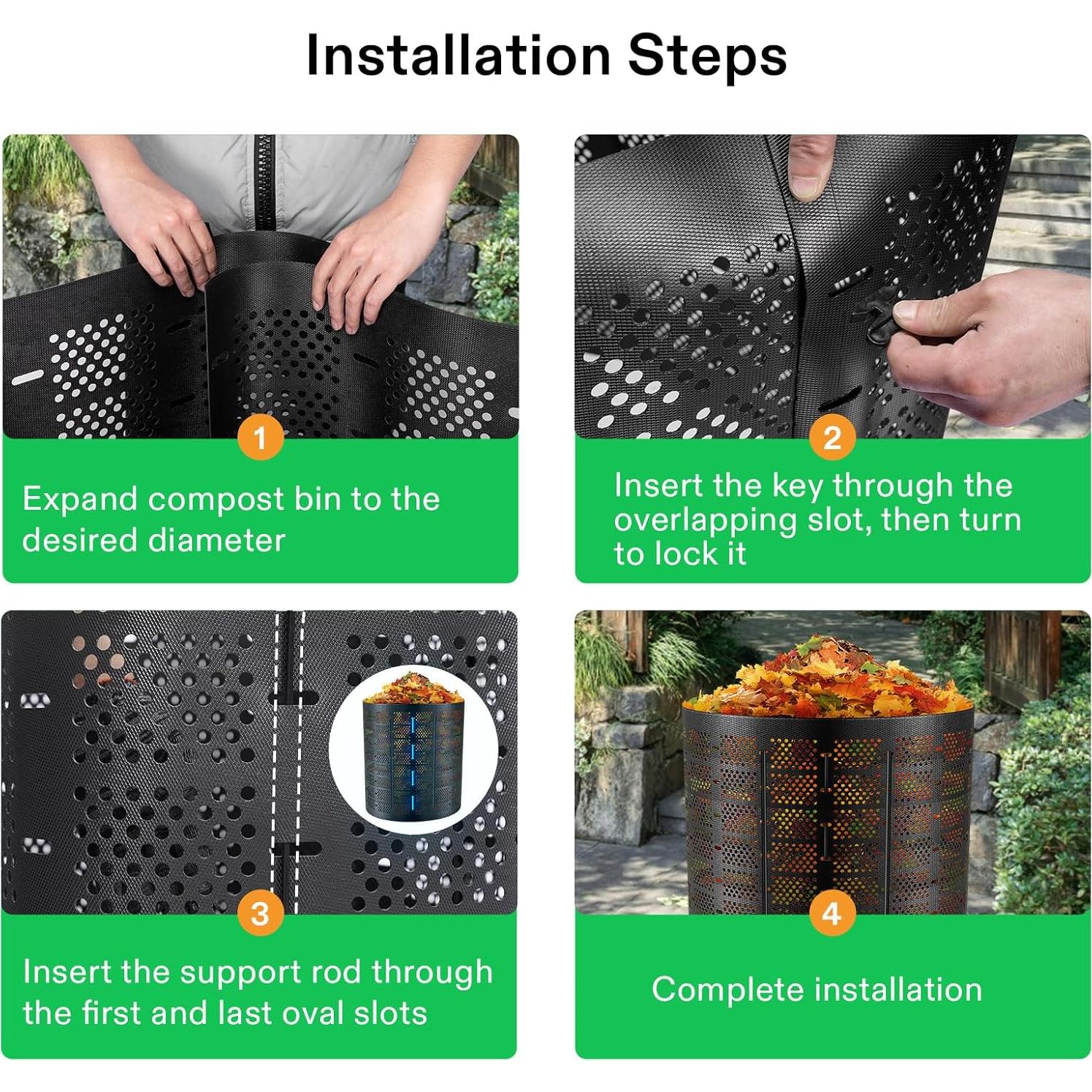 Installation Steps

1

Expand compost bin to the desired diameter

2

Insert the key through the overlapping slot, then turn to lock it

3

Insert the support rod through the first and last oval slots

4

Complete installation