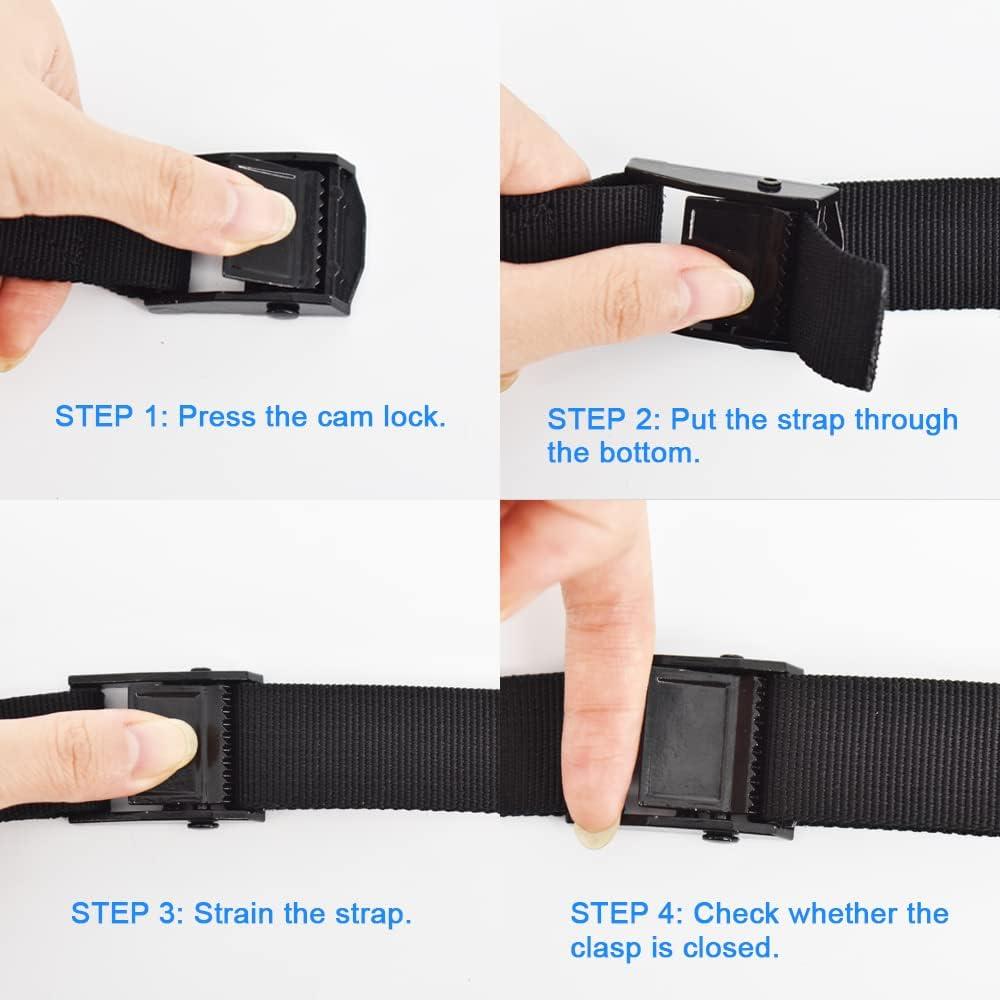 STEP 1: Press the cam lock.

STEP 2: Put the strap through the bottom.

STEP 3: Strain the strap.

STEP 4: Check whether the clasp is closed.