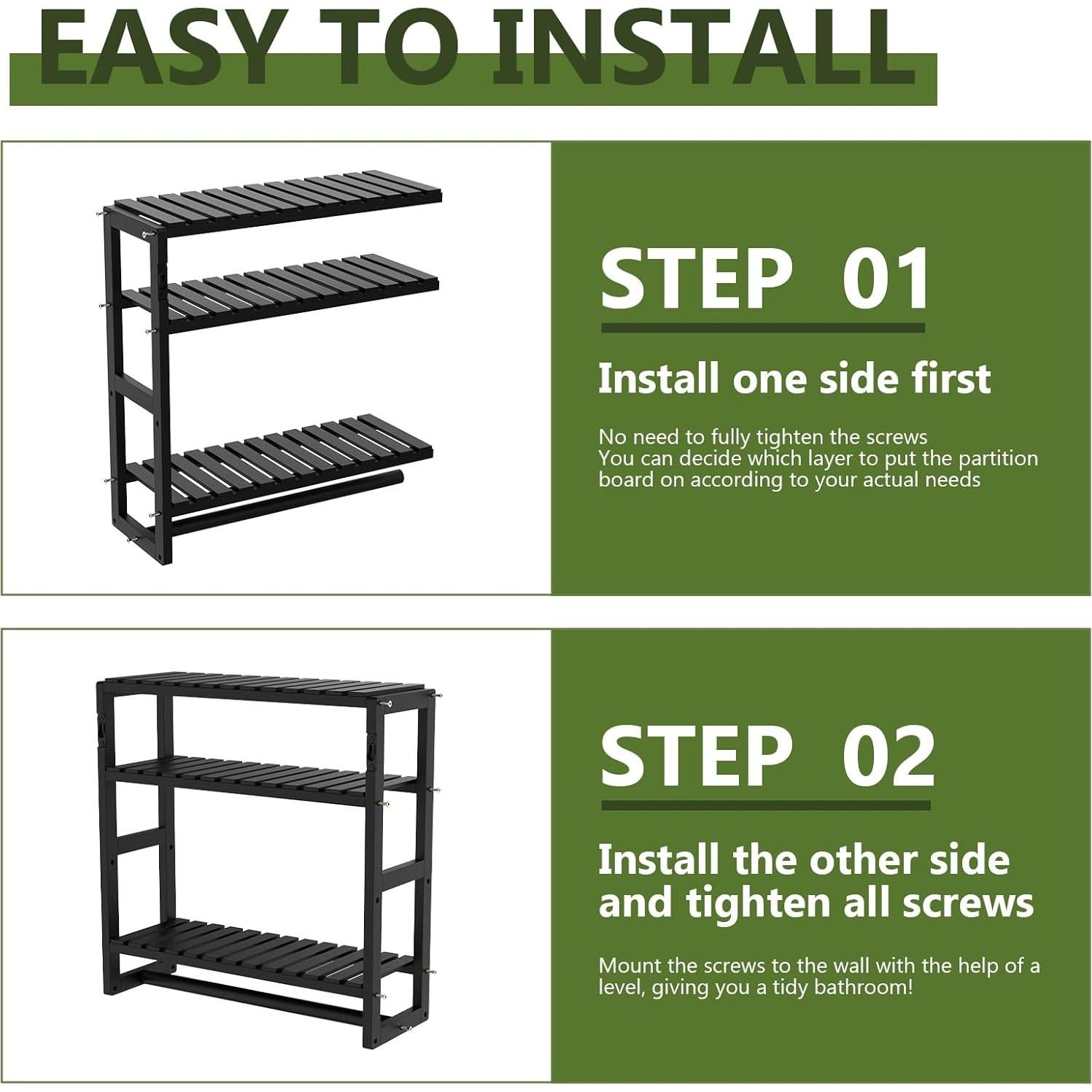 EASY TO INSTALL

STEP 01

Install one side first

No need to fully tighten the screws
You can decide which layer to put the partition board on according to your actual needs

STEP 02

Install the other side and tighten all screws

Mount the screws to the wall with the help of a level, giving you a tidy bathroom!