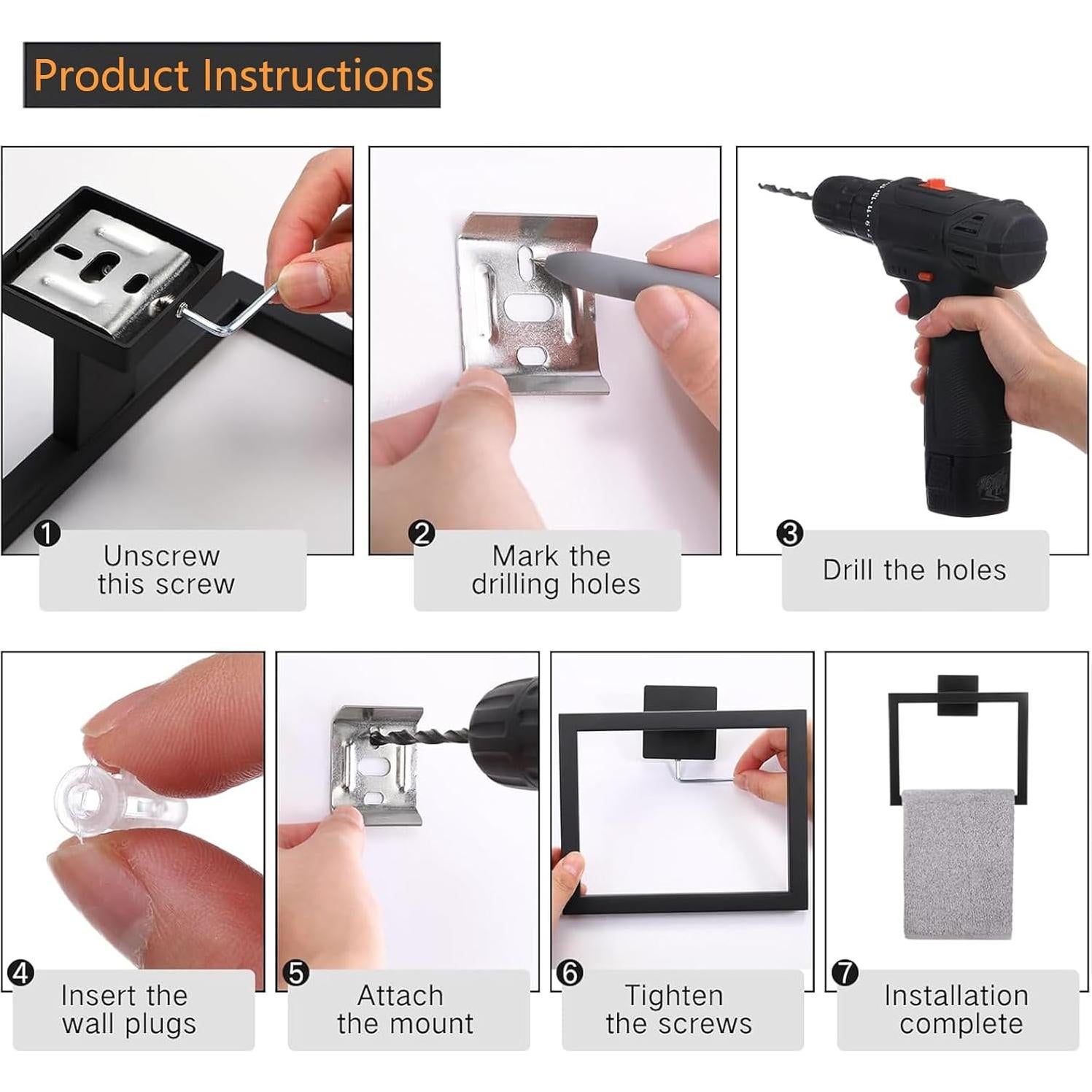 Product Instructions

1 Unscrew this screw

2 Mark the drilling holes

3 Drill the holes

4 Insert the wall plugs

5 Attach the mount

6 Tighten the screws

7 Installation complete