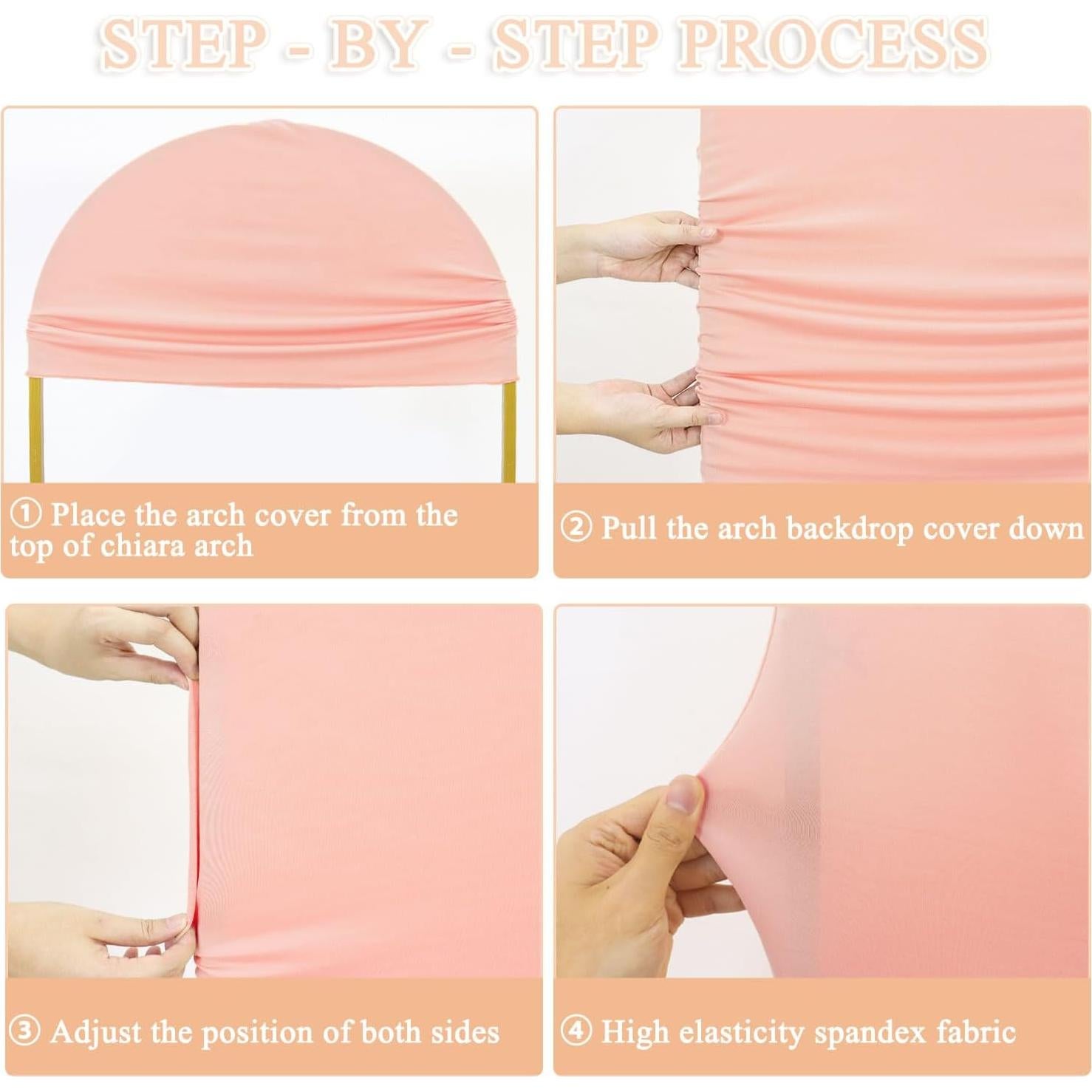 STEP - BY - STEP PROCESS

① Place the arch cover from the top of chiara arch

② Pull the arch backdrop cover down

③ Adjust the position of both sides

④ High elasticity spandex fabric