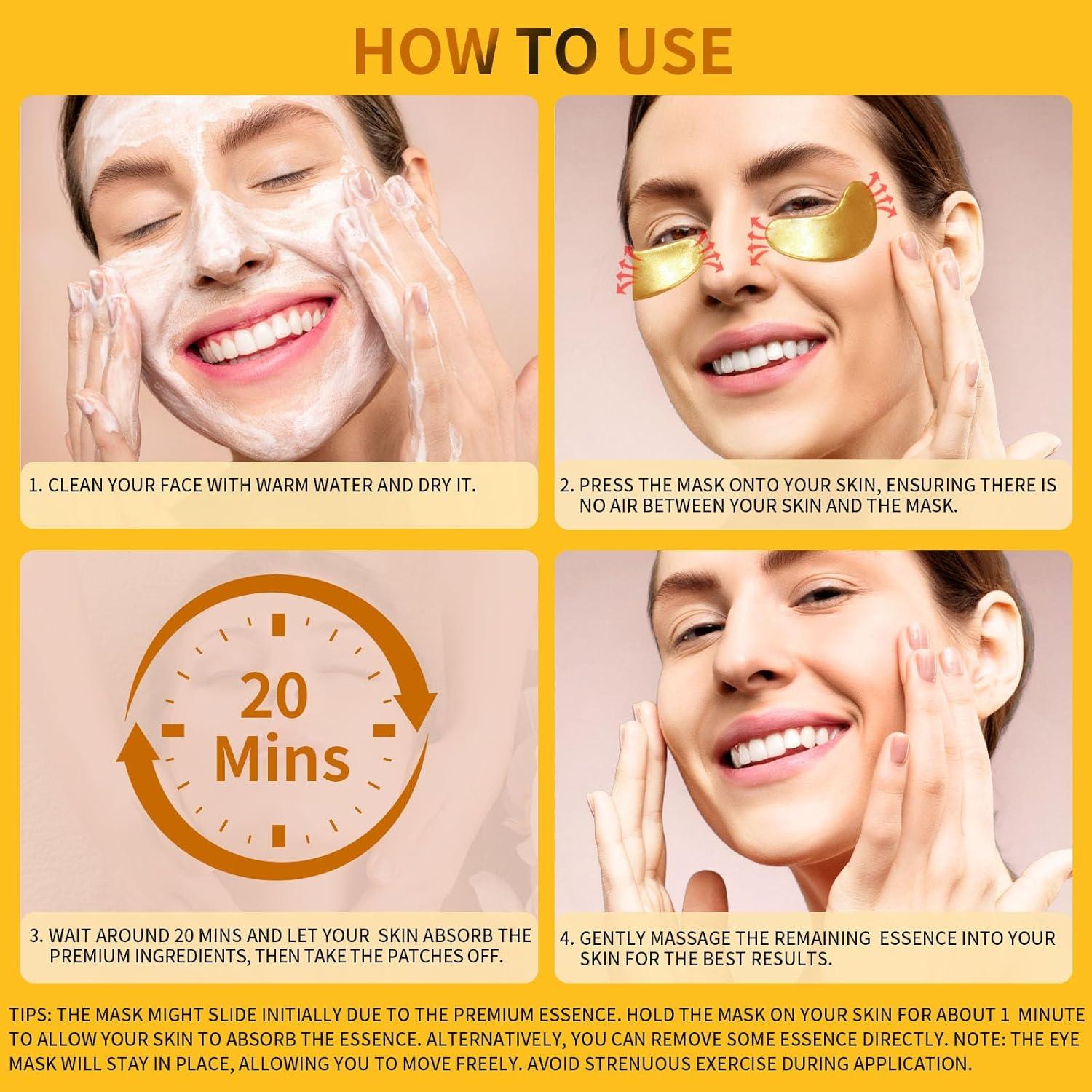 HOW TO USE

1. CLEAN YOUR FACE WITH WARM WATER AND DRY IT.

2. PRESS THE MASK ONTO YOUR SKIN, ENSURING THERE IS NO AIR BETWEEN YOUR SKIN AND THE MASK.

20 Mins

3. WAIT AROUND 20 MINS AND LET YOUR SKIN ABSORB THE PREMIUM INGREDIENTS, THEN TAKE THE PATCHES OFF.

4. GENTLY MASSAGE THE REMAINING ESSENCE INTO YOUR SKIN FOR THE BEST RESULTS.

TIPS: THE MASK MIGHT SLIDE INITIALLY DUE TO THE PREMIUM ESSENCE. HOLD THE MASK ON YOUR SKIN FOR ABOUT 1 MINUTE TO ALLOW YOUR SKIN TO ABSORB THE ESSENCE. ALTERNATIVELY, YOU CAN REMOVE SOME ESSENCE DIRECTLY. NOTE: THE EYE MASK WILL STAY IN PLACE, ALLOWING YOU TO MOVE FREELY. AVOID STRENUOUS EXERCISE DURING APPLICATION.