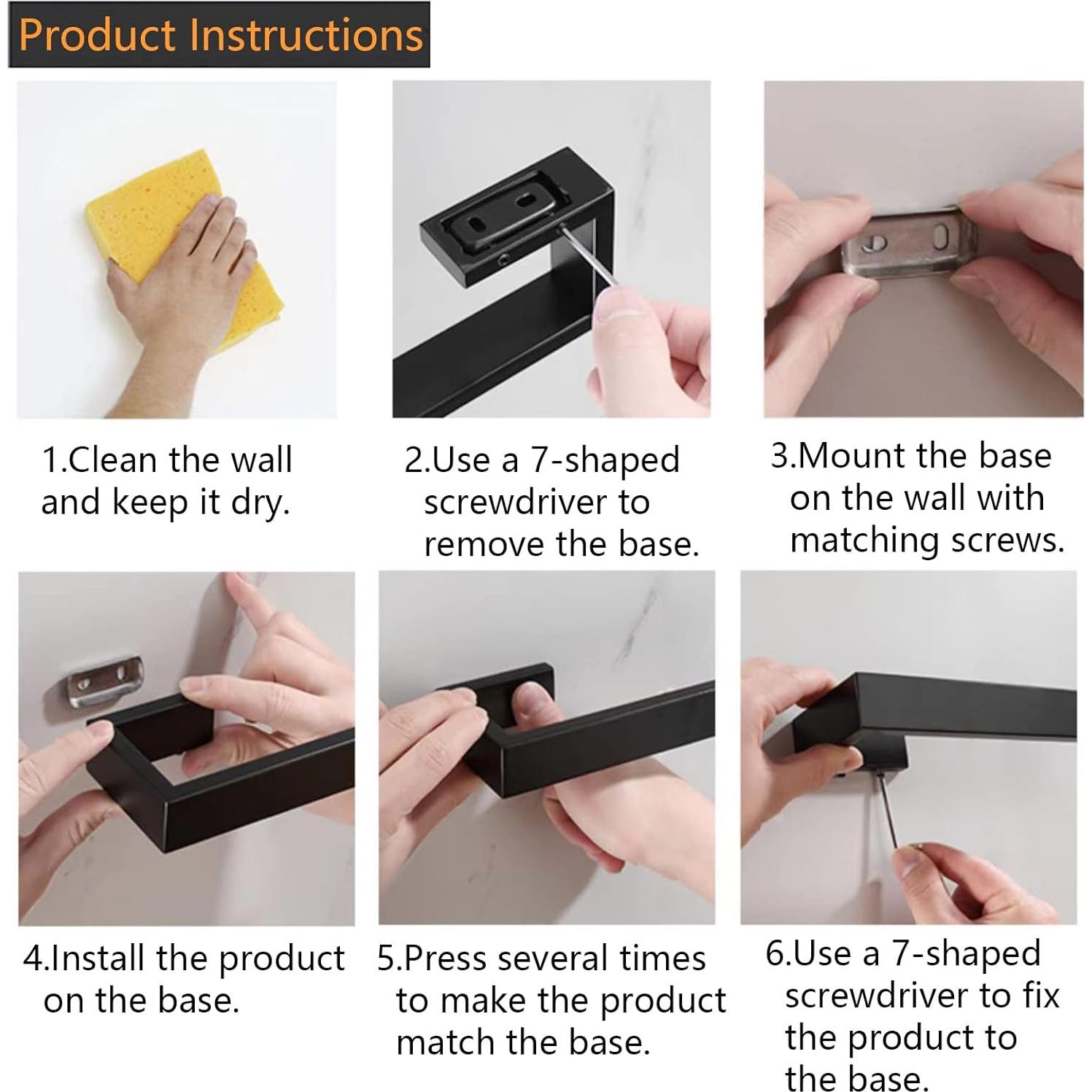 Product Instructions

1.Clean the wall and keep it dry.

2.Use a 7-shaped screwdriver to remove the base.

3.Mount the base on the wall with matching screws.

4.Install the product on the base.

5.Press several times to make the product match the base.

6.Use a 7-shaped screwdriver to fix the product to the base.