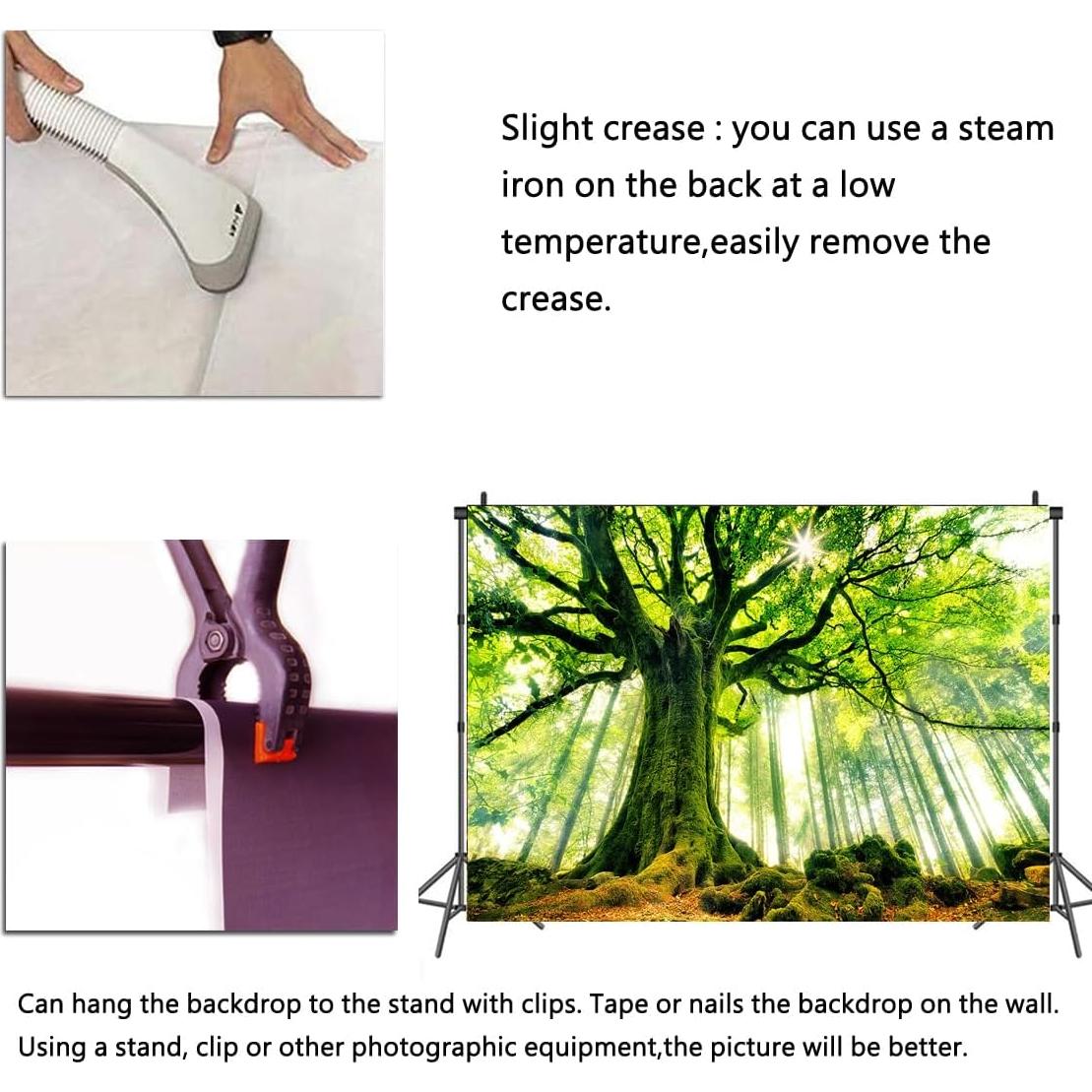 Slight crease : you can use a steam iron on the back at a low temperature,easily remove the crease.

Can hang the backdrop to the stand with clips. Tape or nails the backdrop on the wall. Using a stand, clip or other photographic equipment,the picture will be better.