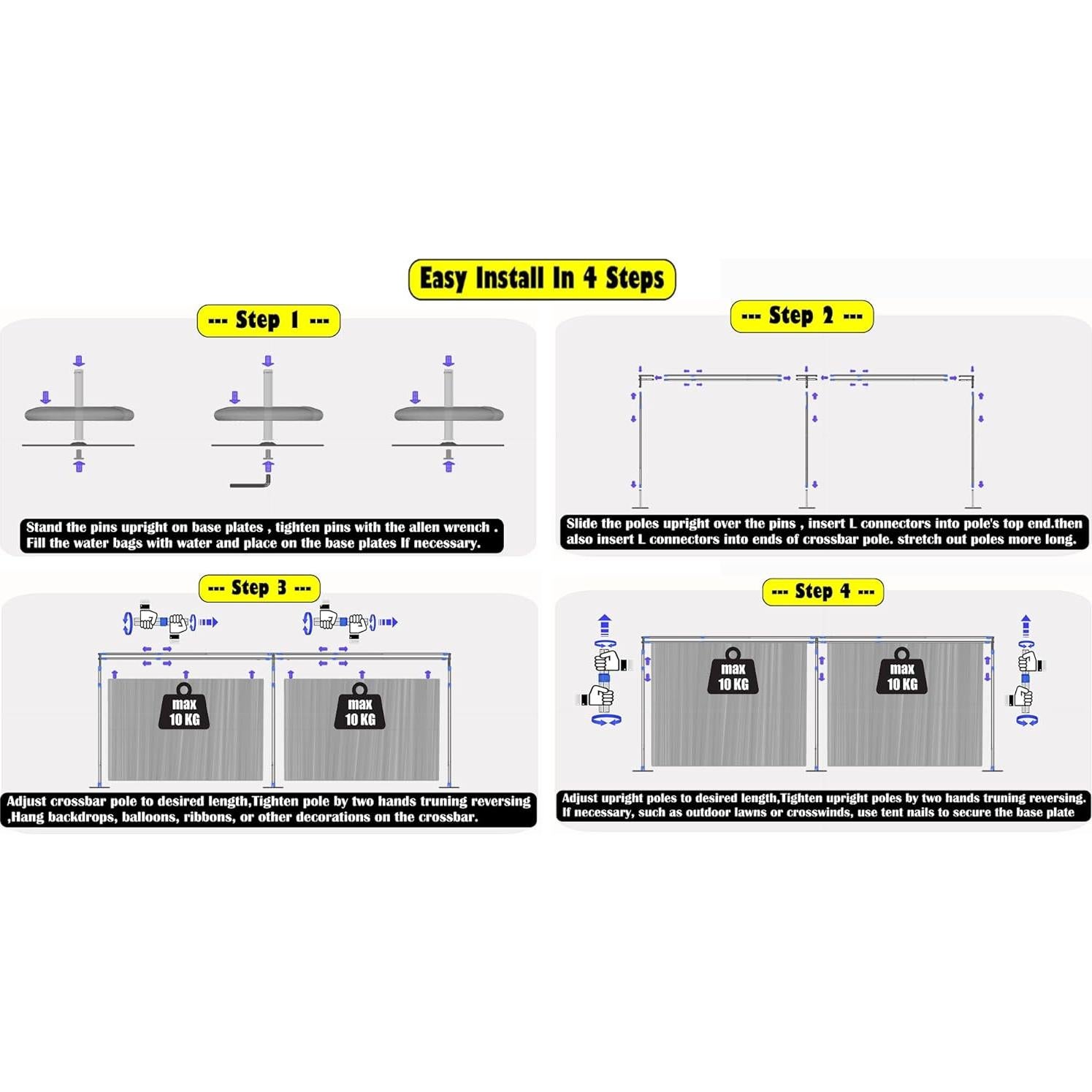 Easy Install In 4 Steps

--- Step 1 ---

Stand the pins upright on base plates , tighten pins with the allen wrench . Fill the water bags with water and place on the base plates If necessary.

--- Step 2 ---

Slide the poles upright over the pins , insert L connectors into pole's top end.then also insert L connectors into ends of crossbar pole. stretch out poles more long.

--- Step 3 ---

max 10 KG

max 10 KG

Adjust crossbar pole to desired length,Tighten pole by two hands truning reversing ,Hang backdrops, balloons, ribbons, or other decorations on the crossbar.

--- Step 4 ---

max 10 KG

max 10 KG

Adjust upright poles to desired length,Tighten upright poles by two hands truning reversing. If necessary, such as outdoor lawns or crosswinds, use tent nails to secure the base plate