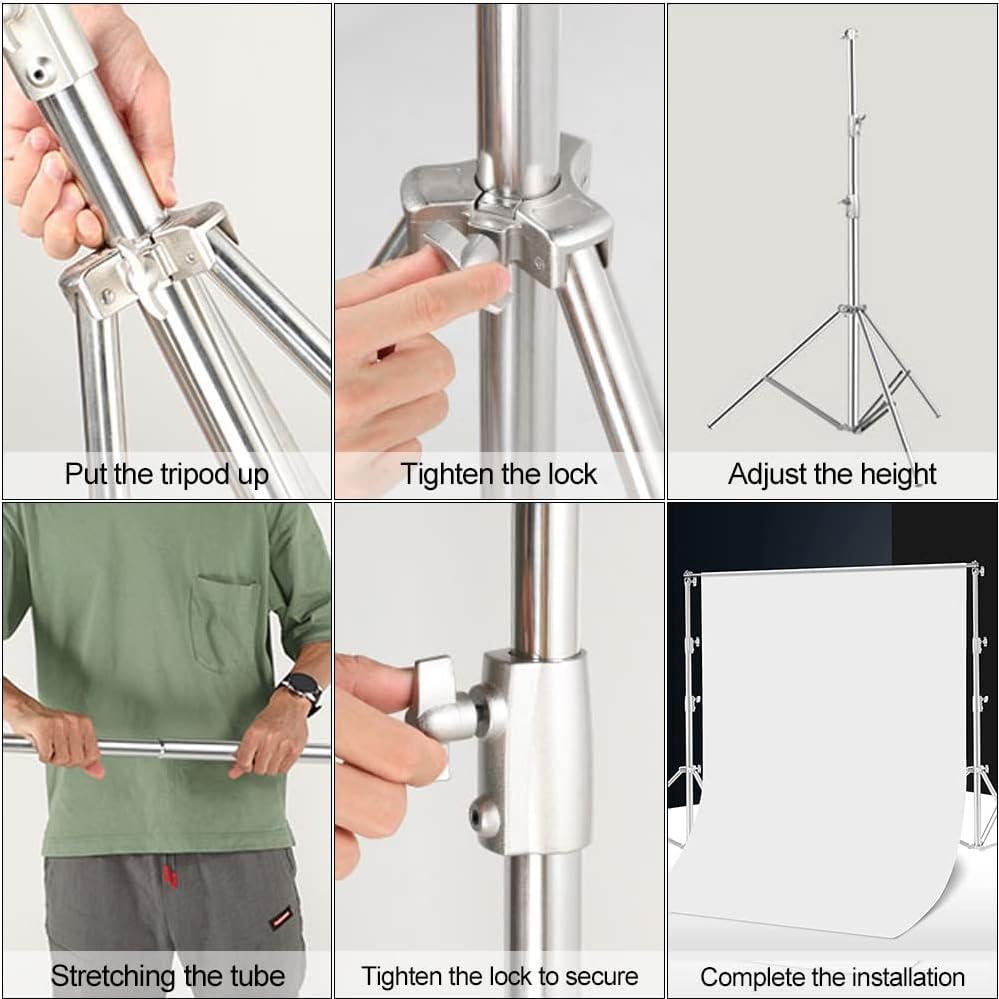 Put the tripod up

Tighten the lock

Adjust the height

Stretching the tube

Tighten the lock to secure

Complete the installation