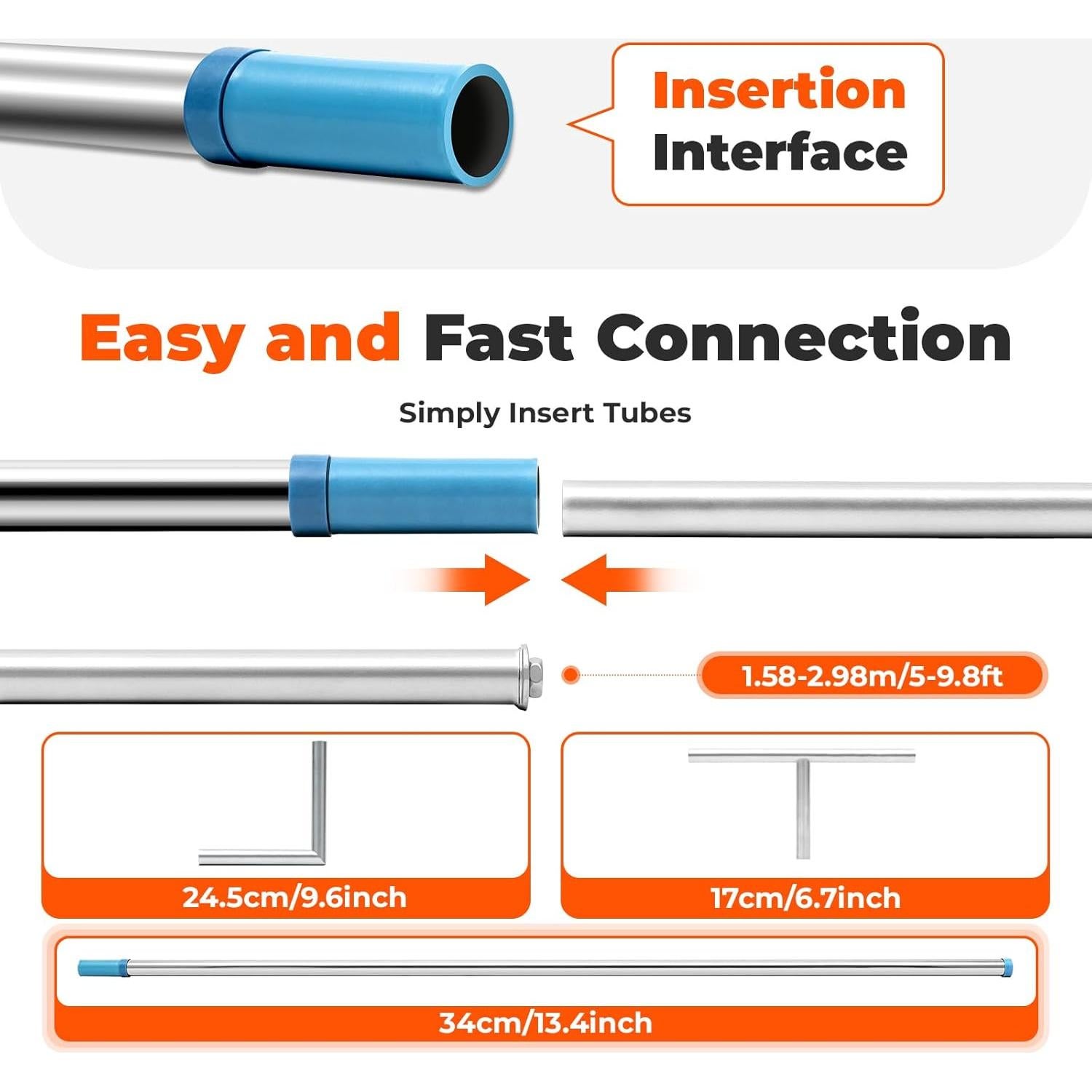 Insertion Interface

Easy and Fast Connection

Simply Insert Tubes

1.58-2.98m/5-9.8ft

24.5cm/9.6inch

17cm/6.7inch

34cm/13.4inch