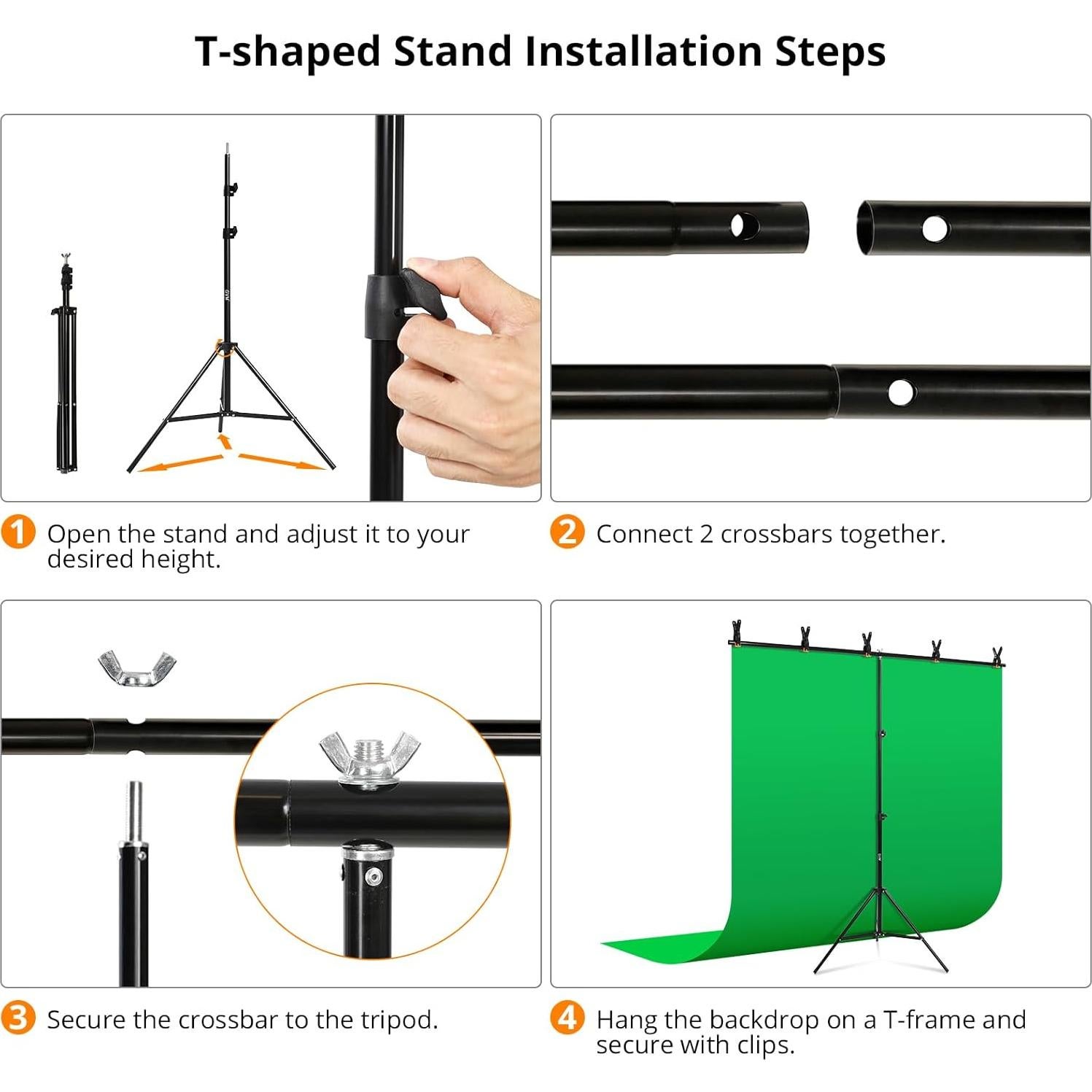 T-shaped Stand Installation Steps

1 Open the stand and adjust it to your desired height.

2 Connect 2 crossbars together.

3 Secure the crossbar to the tripod.

4 Hang the backdrop on a T-frame and secure with clips.