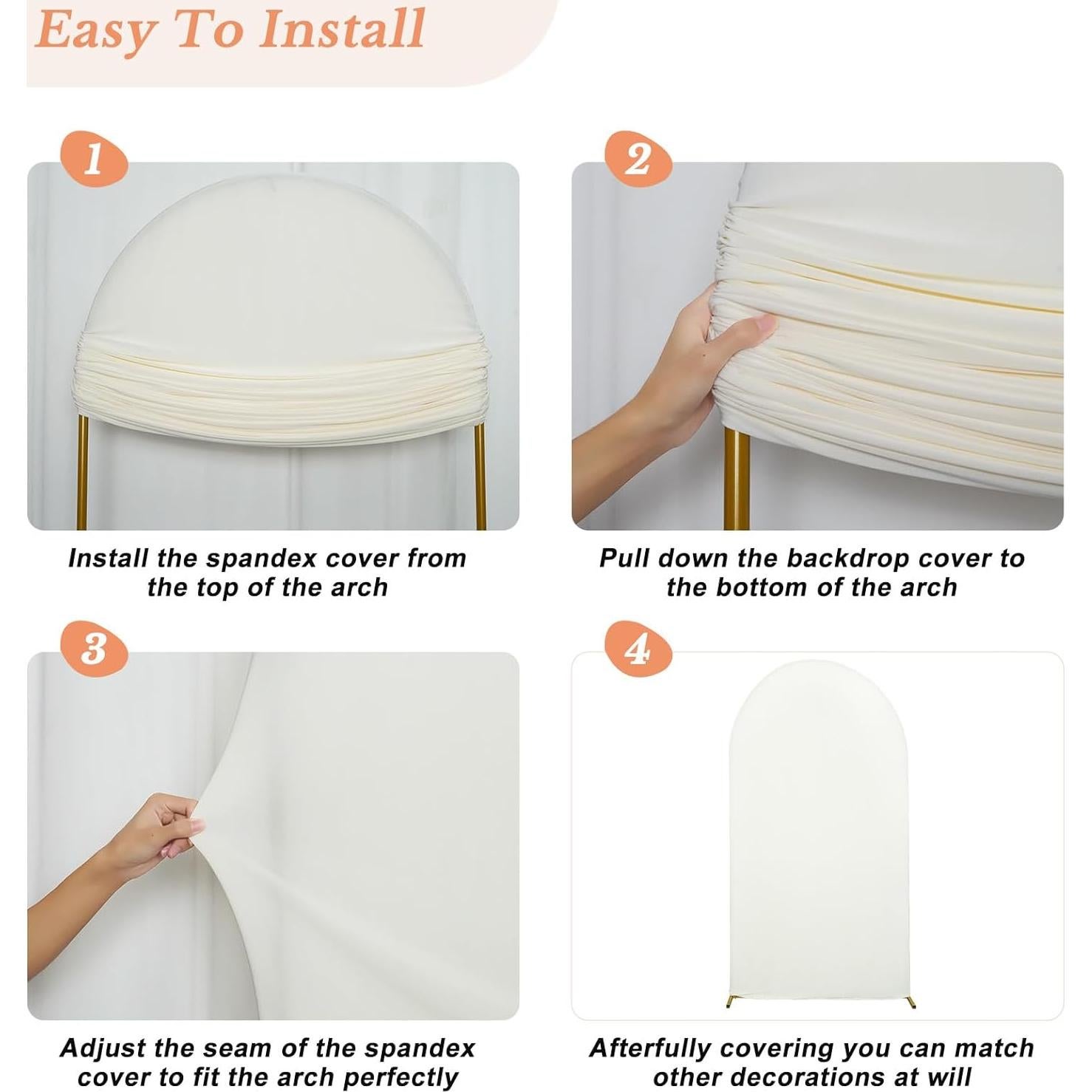 Easy To Install

1

Install the spandex cover from the top of the arch

2

Pull down the backdrop cover to the bottom of the arch

3

Adjust the seam of the spandex cover to fit the arch perfectly

4

Afterfully covering you can match other decorations at will